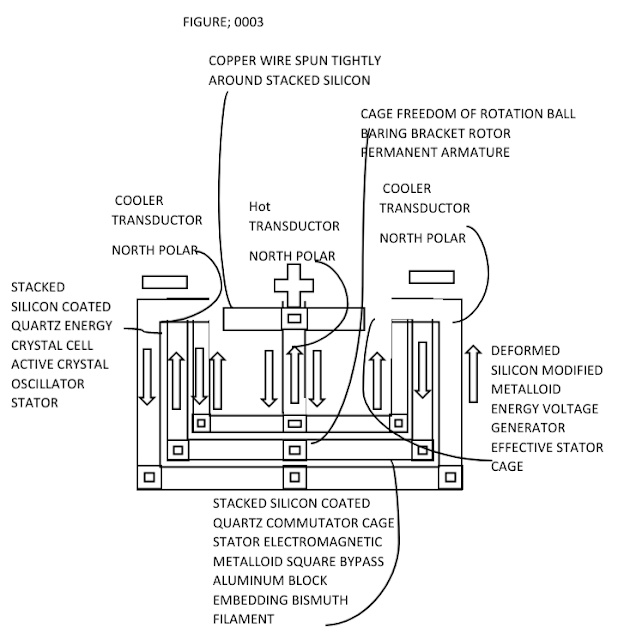 FIGURE; 0003

COPPER WIRE SPUN TIGHTLY AROUND STACKED SILICON

CAGE FREEDOM OF ROTATION BALL BARING BRACKET ROTOR PERMANENT ARMATURE

COOLER TRANSDUCTOR

NORTH POLAR

Hot TRANSDUCTOR

NORTH POLAR

COOLER TRANSDUCTOR

NORTH POLAR

STACKED SILICON COATED QUARTZ ENERGY CRYSTAL CELL ACTIVE CRYSTAL OSCILLATOR STATOR

DEFORMED SILICON MODIFIED METALLOID ENERGY VOLTAGE GENERATOR EFFECTIVE STATOR CAGE

STACKED SILICON COATED QUARTZ COMMUTATOR CAGE STATOR ELECTROMAGNETIC METALLOID SQUARE BYPASS ALUMINUM BLOCK EMBEDDING BISMUTH FILAMENT