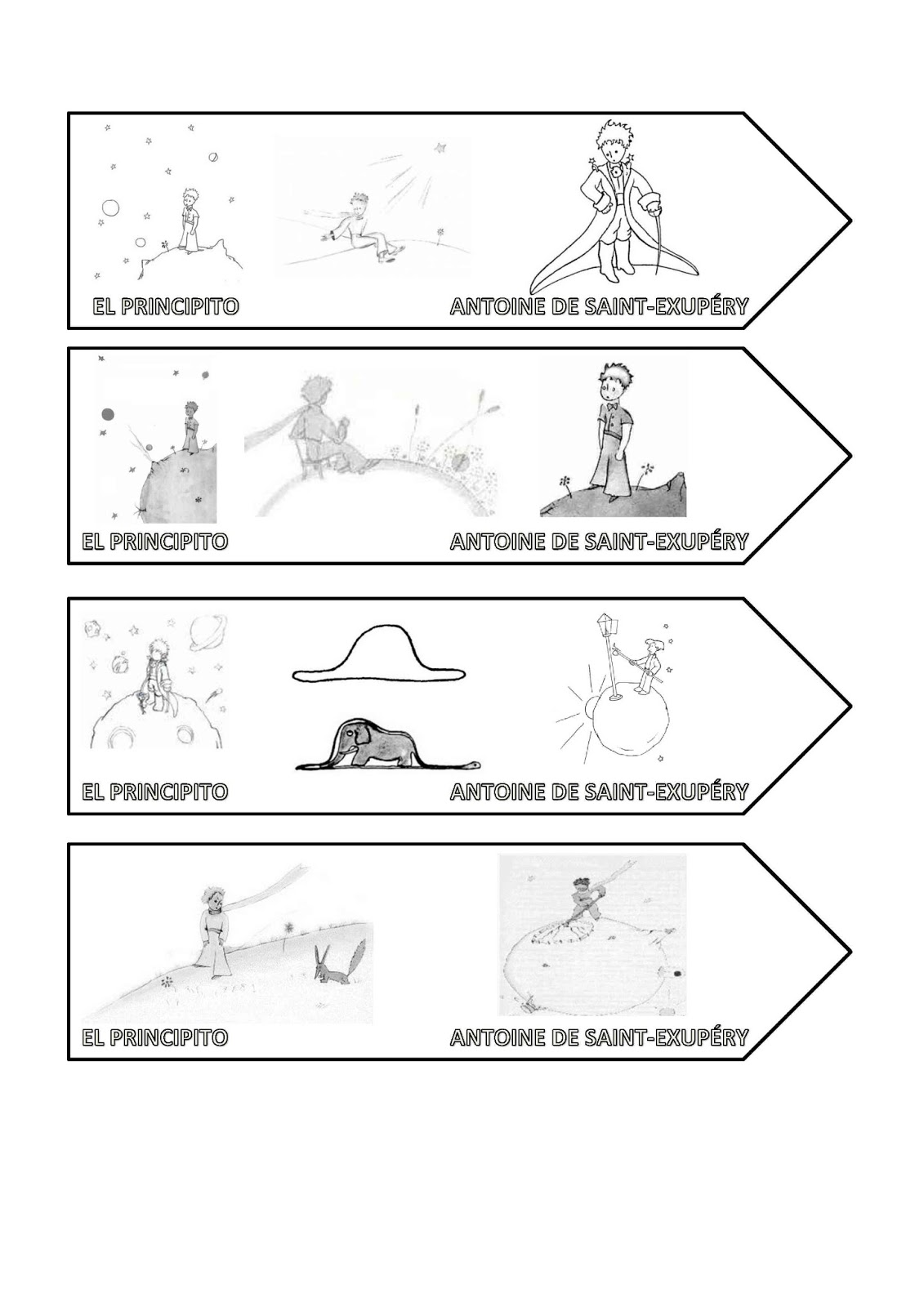 EL PRINCIPITO

ANTOINE DE SAINT-EXUPÉRY

EL PRINCIPITO

ANTOINE DE SAINT-EXUPÉRY

EL PRINCIPITO

ANTOINE DE SAINT-EXUPÉRY

EL PRINCIPITO

ANTOINE DE SAINT-EXUPÉRY