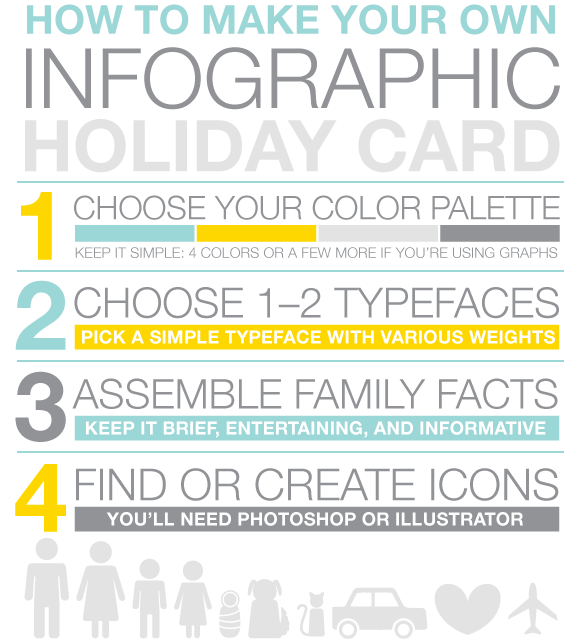 HOW TO MAKE YOUR OWN
INFOGRAPHIC
HOLIDAY CARD

1 CHOOSE YOUR COLOR PALETTE
KEEP IT SIMPLE: 4 COLORS OR A FEW MORE IF YOU'RE USING GRAPHS

2 CHOOSE 1–2 TYPEFACES
PICK A SIMPLE TYPEFACE WITH VARIOUS WEIGHTS

3 ASSEMBLE FAMILY FACTS
KEEP IT BRIEF, ENTERTAINING, AND INFORMATIVE

4 FIND OR CREATE ICONS
YOU'LL NEED PHOTOSHOP OR ILLUSTRATOR