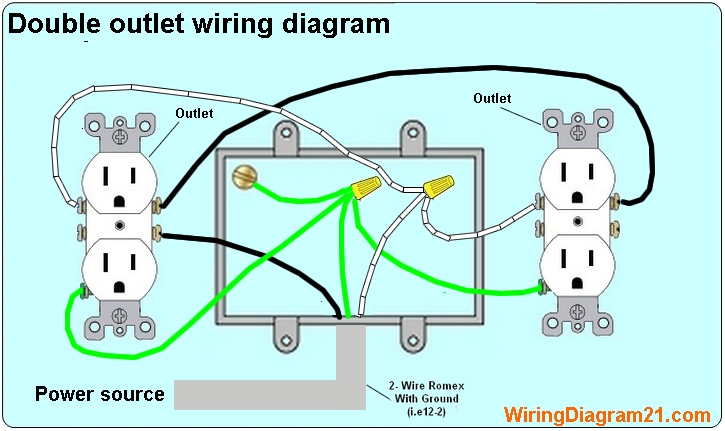 Double outlet wiring diagram

Outlet

Outlet

Power source

2- Wire Romex With Ground (i.e12-2)

WiringDiagram21.com