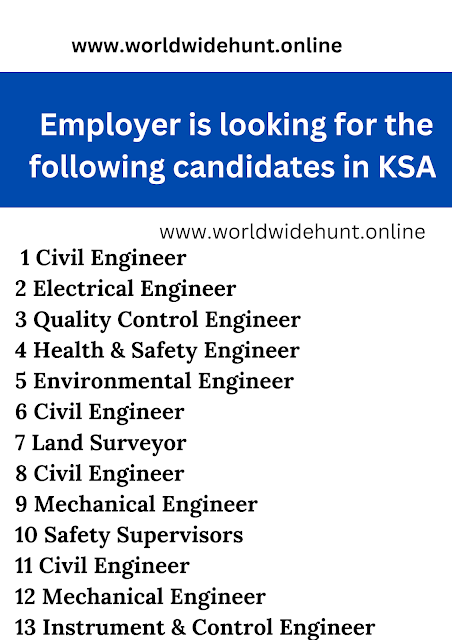 www.worldwidehunt.online

Employer is looking for the following candidates in KSA

www.worldwidehunt.online

1 Civil Engineer
2 Electrical Engineer
3 Quality Control Engineer
4 Health & Safety Engineer
5 Environmental Engineer
6 Civil Engineer
7 Land Surveyor
8 Civil Engineer
9 Mechanical Engineer
10 Safety Supervisors
11 Civil Engineer
12 Mechanical Engineer
13 Instrument & Control Engineer