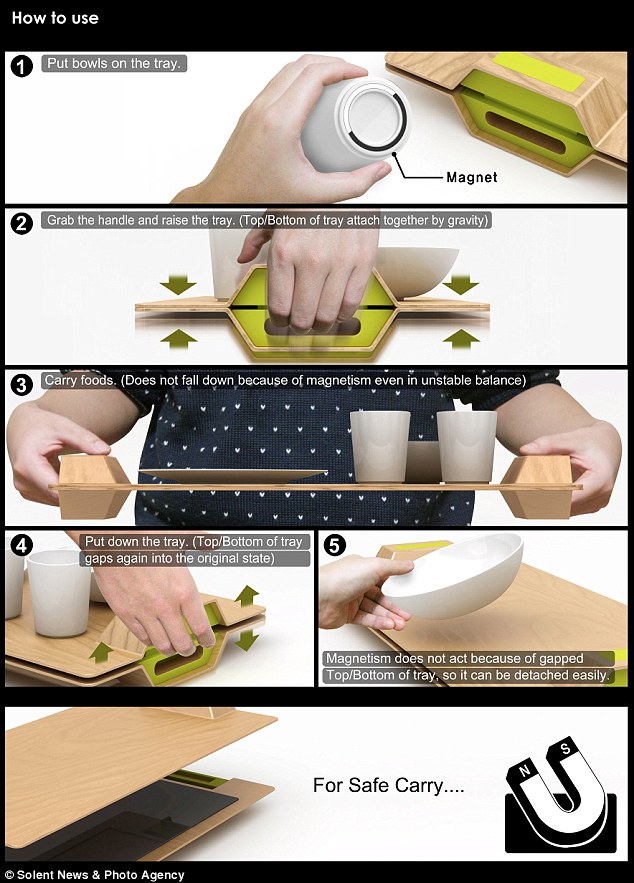 How to use

1 Put bowls on the tray.

Magnet

2 Grab the handle and raise the tray. (Top/Bottom of tray attach together by gravity)

3 Carry foods. (Does not fall down because of magnetism even in unstable balance)

4 Put down the tray. (Top/Bottom of tray gaps again into the original state)

5 Magnetism does not act because of gapped Top/Bottom of tray, so it can be detached easily.

For Safe Carry....

N S

© Solent News & Photo Agency