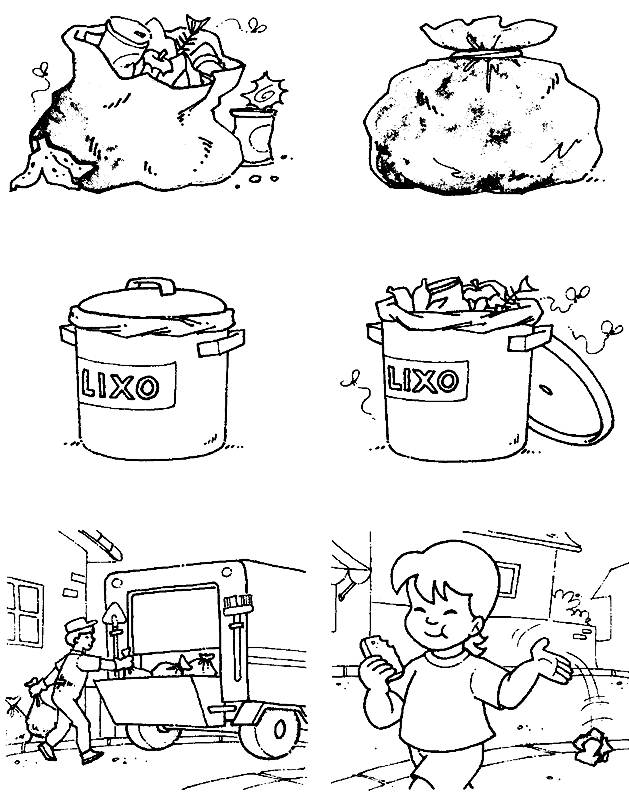 LIXO

LIXO