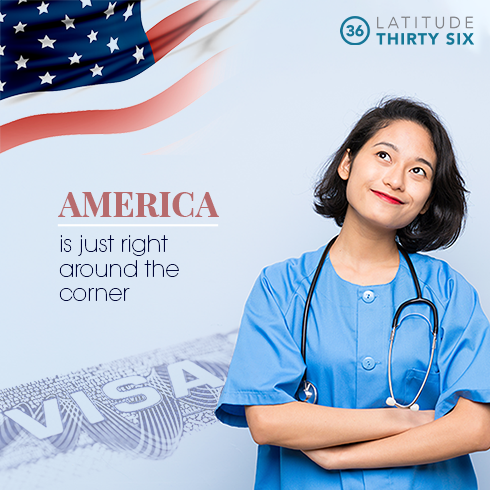 36 LATITUDE THIRTY SIX

AMERICA

is just right around the corner

VISA