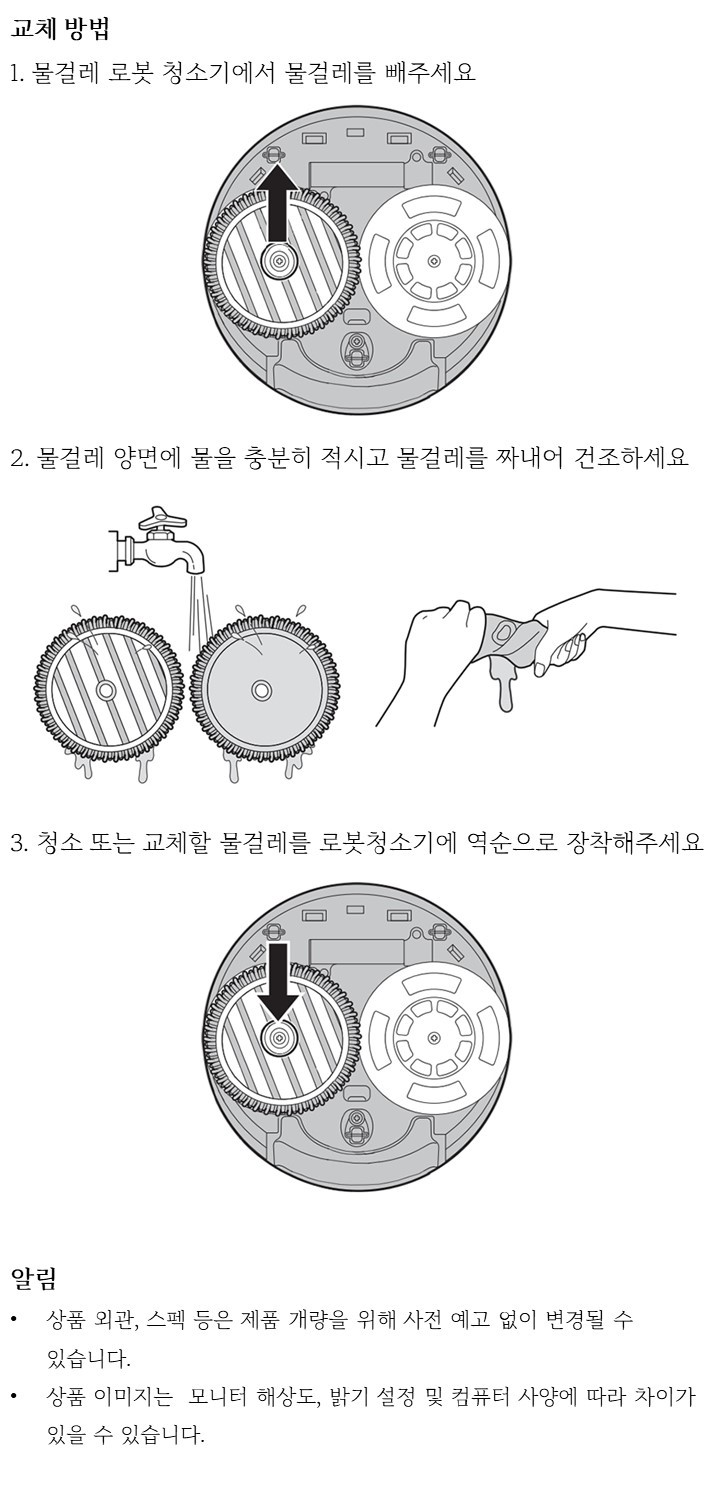 교체 방법

1. 물걸레 로봇 청소기에서 물걸레를 빼주세요

2. 물걸레 양면에 물을 충분히 적시고 물걸레를 짜내어 건조하세요

3. 청소 또는 교체할 물걸레를 로봇청소기에 역순으로 장착해주세요

알림

• 상품 외관, 스펙 등은 제품 개량을 위해 사전 예고 없이 변경될 수 있습니다.

• 상품 이미지는 모니터 해상도, 밝기 설정 및 컴퓨터 사양에 따라 차이가 있을 수 있습니다.