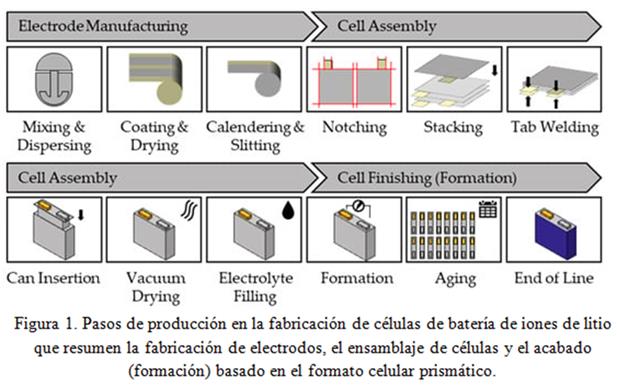 Electrode Manufacturing

Cell Assembly

Mixing & Dispersing

Coating & Drying

Calendering & Slitting

Notching

Stacking

Tab Welding

Cell Assembly

Cell Finishing (Formation)

Can Insertion

Vacuum Drying

Electrolyte Filling

Formation

Aging

End of Line

Figura 1. Pasos de producción en la fabricación de células de batería de iones de litio que resumen la fabricación de electrodos, el ensamblaje de células y el acabado (formación) basado en el formato celular prismático.