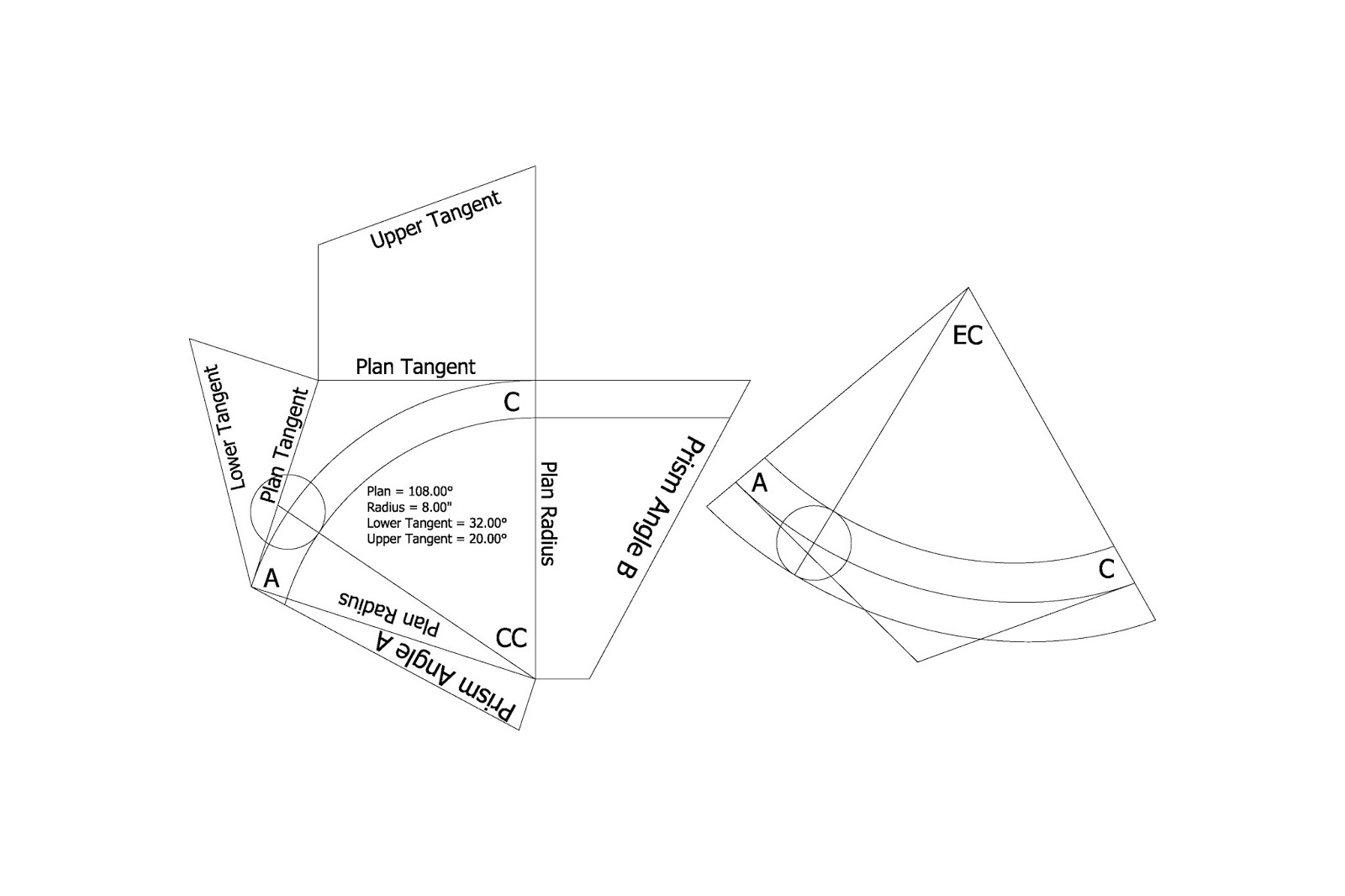 Upper Tangent

Lower Tangent

Plan Tangent

Plan Tangent

C

Plan = 108.00°
Radius = 8.00"
Lower Tangent = 32.00°
Upper Tangent = 20.00°

Plan Radius

Prism Angle B

A

Plan Radius

CC

Prism Angle A

EC

A

C