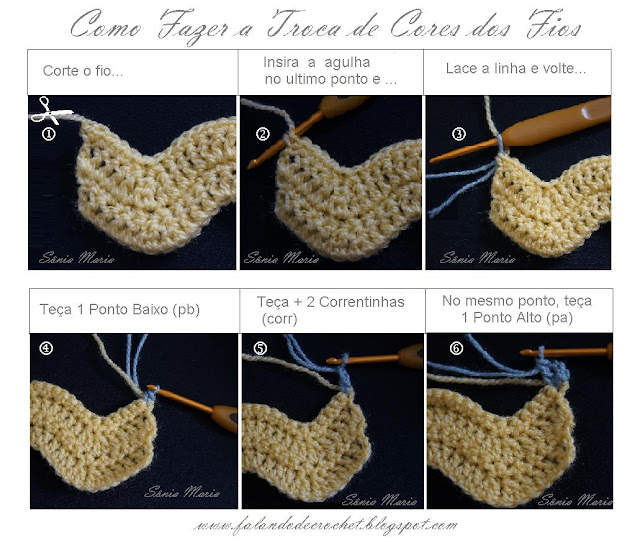 Como Fazer a Troca de Cores dos Fios

Corte o fio...

①

Sônia Maria

Insira a agulha no ultimo ponto e ...

②

Sônia Maria

Lace a linha e volte...

③

Sônia Maria

Teça 1 Ponto Baixo (pb)

④

Sônia Maria

Teça + 2 Correntinhas (corr)

⑤

Sônia Maria

No mesmo ponto, teça 1 Ponto Alto (pa)

⑥

Sônia Maria

www.falandodecrochet.blogspot.com