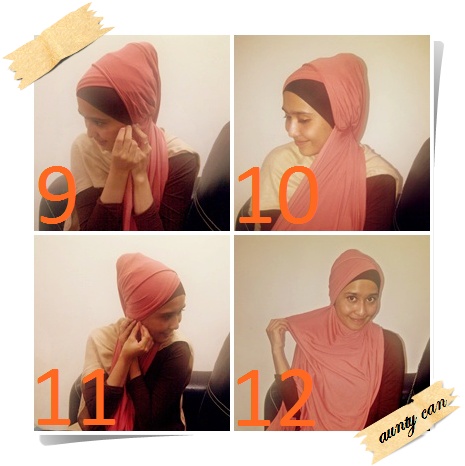 9

10

11

12

aunty can