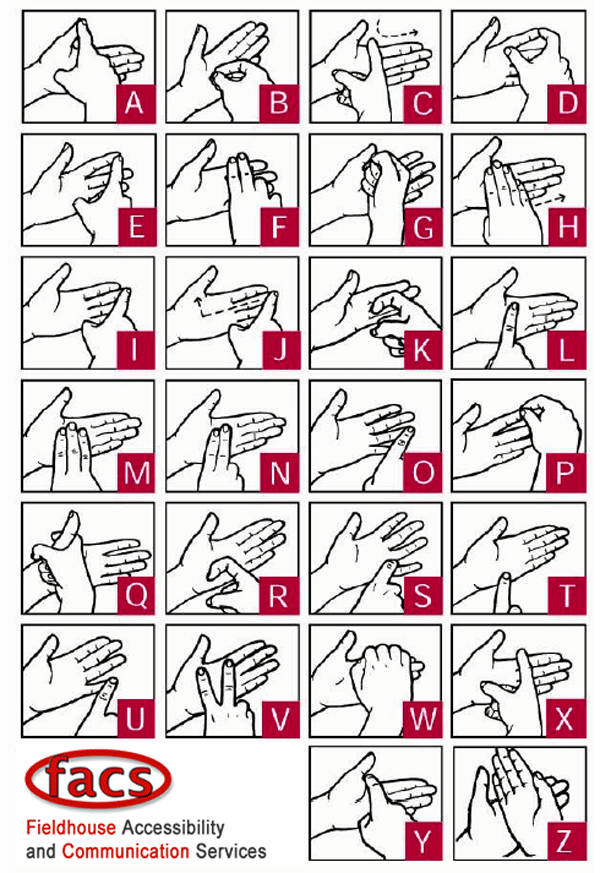 A B C D
E F G H
I J K L
M N O P
Q R S T
U V W X

facs
Fieldhouse Accessibility and Communication Services

Y Z