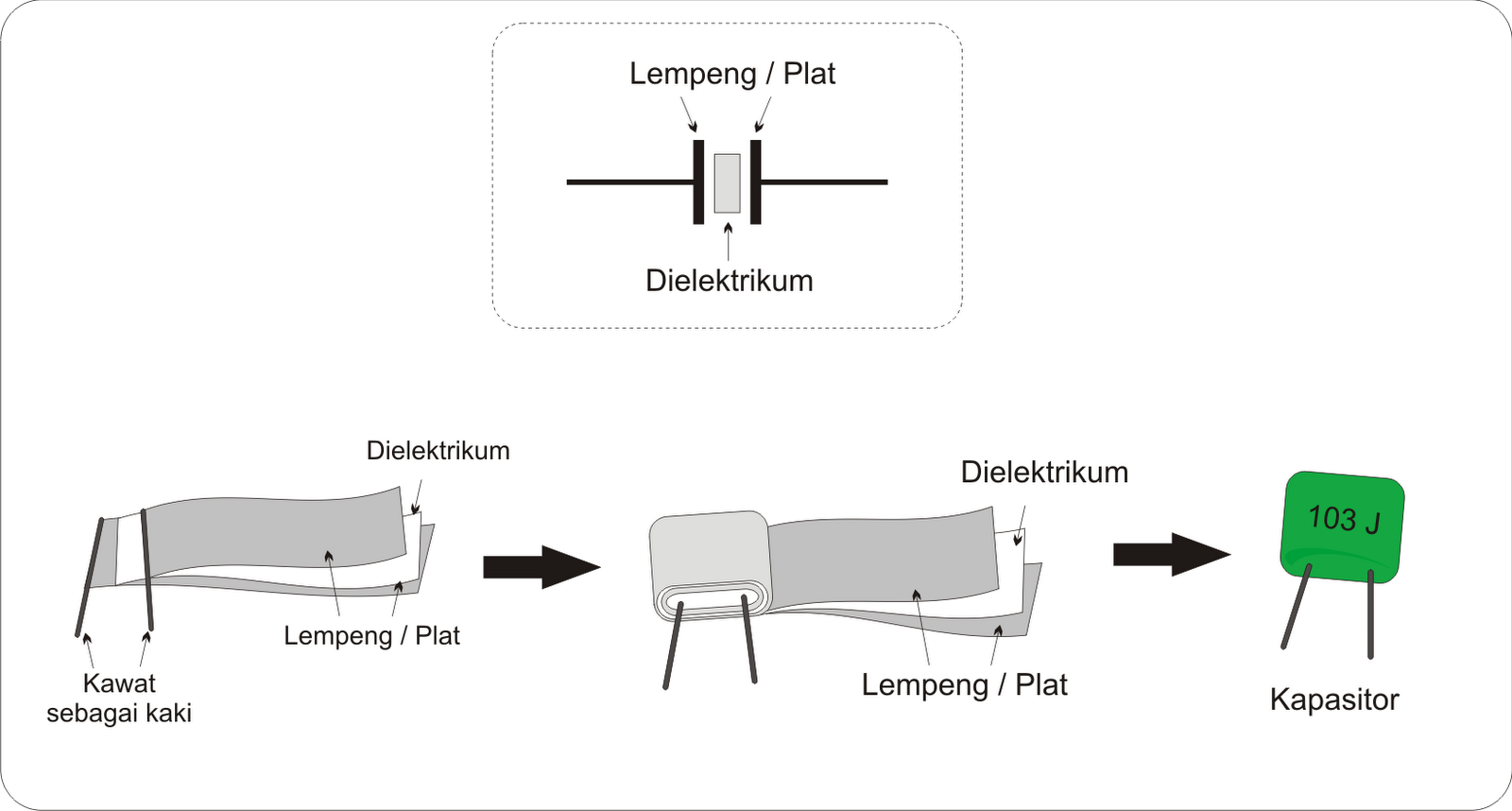 Lempeng / Plat

Dielektrikum

Dielektrikum

Lempeng / Plat

Kawat sebagai kaki

Dielektrikum

Lempeng / Plat

103 J

Kapasitor