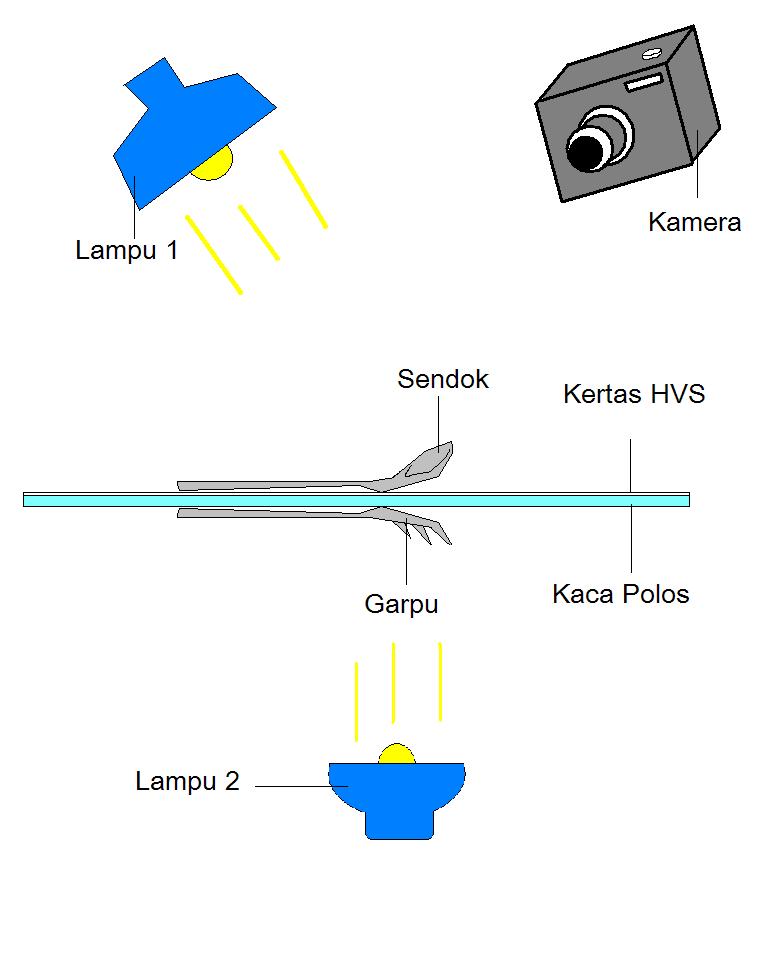 Lampu 1

Kamera

Sendok

Kertas HVS

Garpu

Kaca Polos

Lampu 2