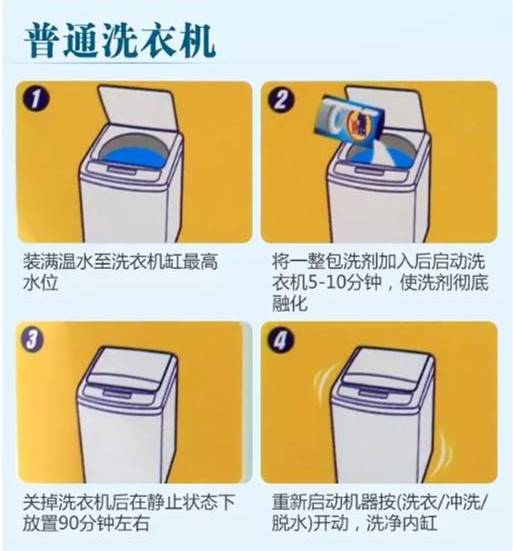 普通洗衣机

1

装满温水至洗衣机缸最高水位

2

将一整包洗剂加入后启动洗衣机5-10分钟，使洗剂彻底融化

3

关掉洗衣机后在静止状态下放置90分钟左右

4

重新启动机器按(洗衣/冲洗/脱水)开动，洗净内缸