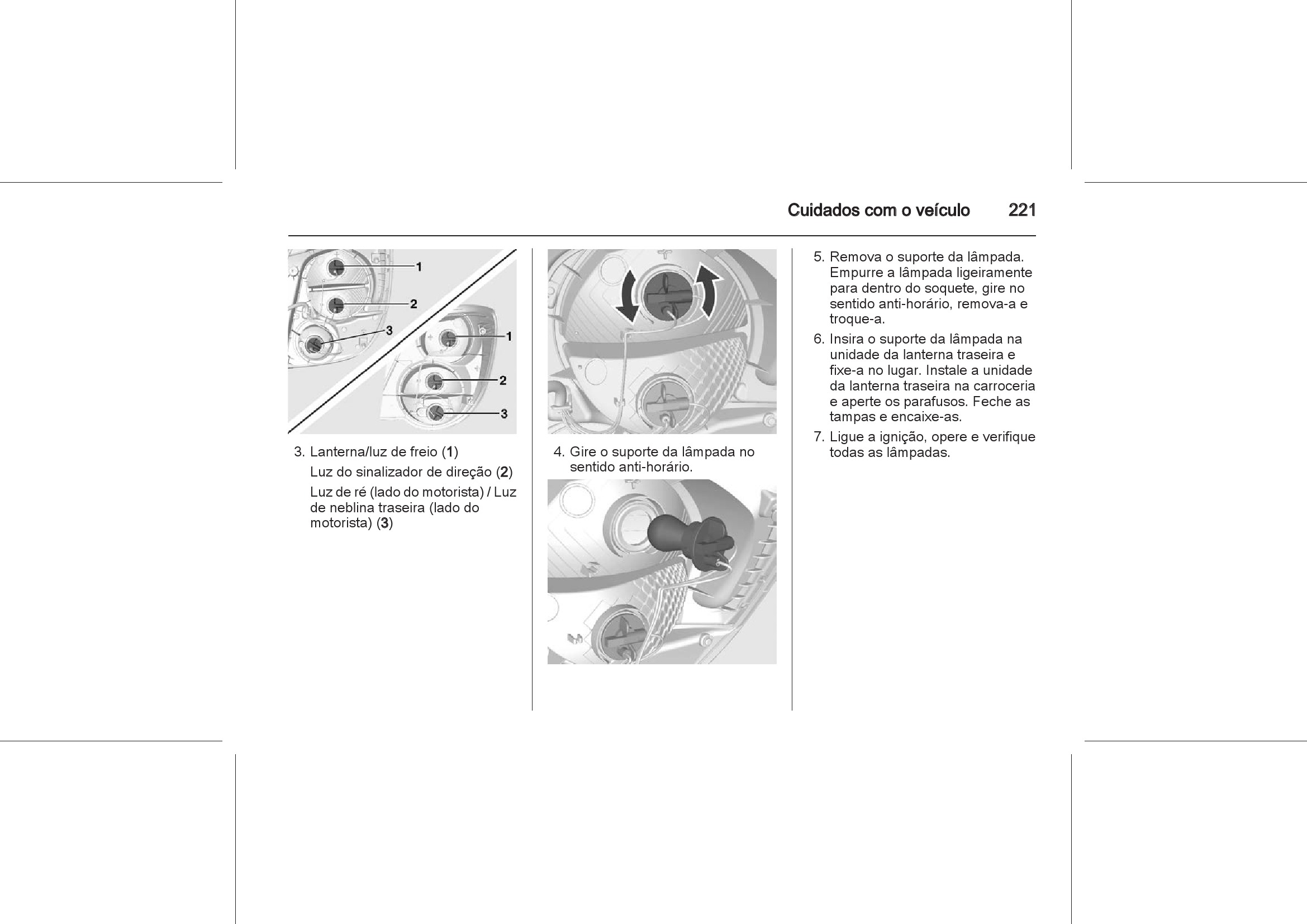 Cuidados com o veículo 221

1
2
3
1
2
3

3. Lanterna/luz de freio (1)

Luz do sinalizador de direção (2)

Luz de ré (lado do motorista) / Luz de neblina traseira (lado do motorista) (3)

4. Gire o suporte da lâmpada no sentido anti-horário.

5. Remova o suporte da lâmpada. Empurre a lâmpada ligeiramente para dentro do soquete, gire no sentido anti-horário, remova-a e troque-a.

6. Insira o suporte da lâmpada na unidade da lanterna traseira e fixe-a no lugar. Instale a unidade da lanterna traseira na carroceria e aperte os parafusos. Feche as tampas e encaixe-as.

7. Ligue a ignição, opere e verifique todas as lâmpadas.