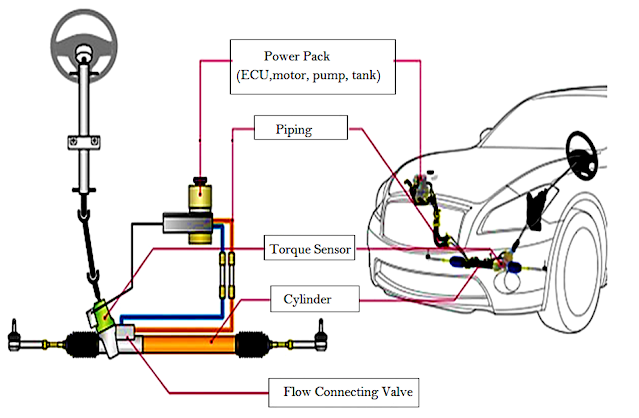 Power Pack
(ECU,motor, pump, tank)

Piping

Torque Sensor

Cylinder

Flow Connecting Valve