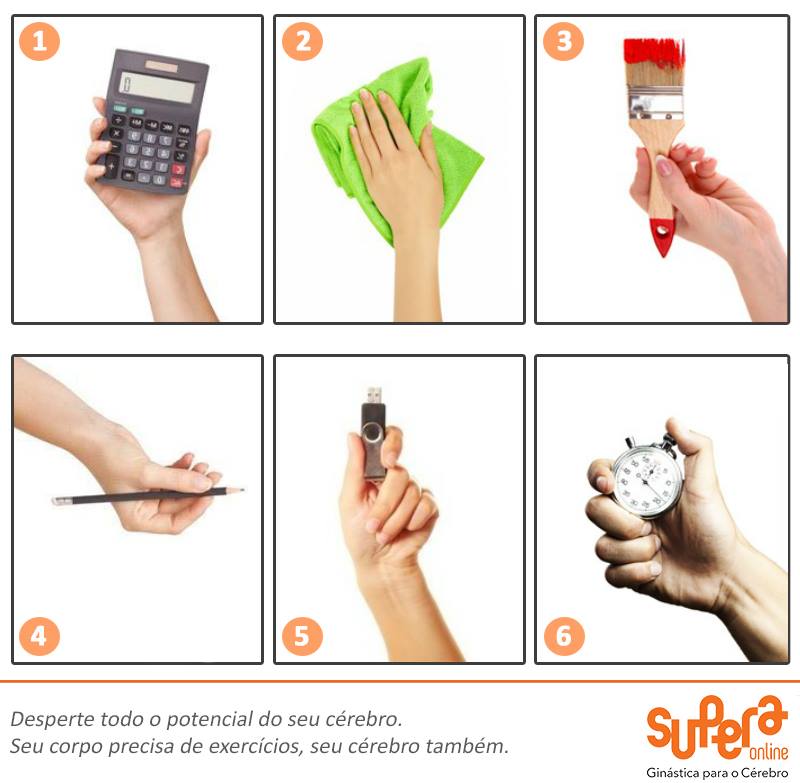 1

2

3

4

5

6

Desperte todo o potencial do seu cérebro.
Seu corpo precisa de exercícios, seu cérebro também.

supera online
Ginástica para o Cérebro