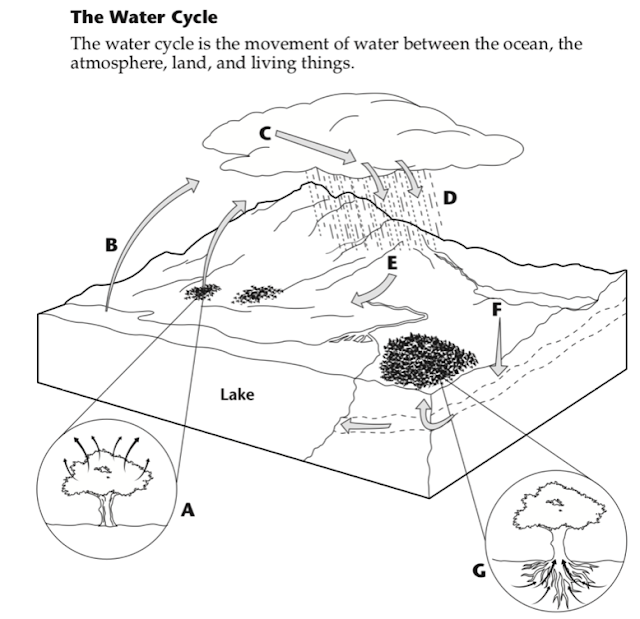 **The Water Cycle**

The water cycle is the movement of water between the ocean, the atmosphere, land, and living things.

C

D

B

E

F

Lake

A

G