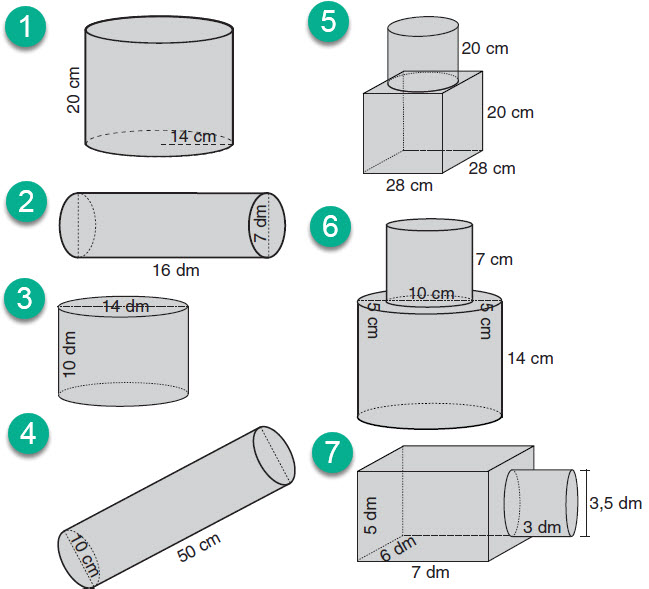 1
20 cm
14 cm

2
7 dm
16 dm

3
14 dm
10 dm

4
10 cm
50 cm

5
20 cm
20 cm
28 cm
28 cm

6
7 cm
10 cm
5 cm
5 cm
14 cm

7
5 dm
6 dm
7 dm
3 dm
3,5 dm