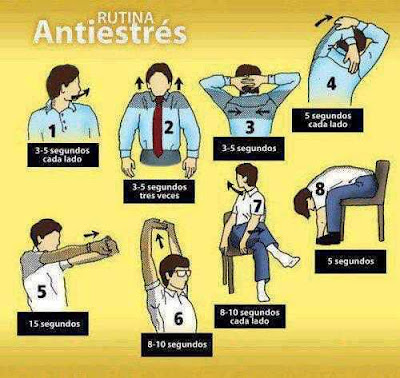 RUTINA
Antiestrés

1
3-5 segundos cada lado

2
3-5 segundos tres veces

3
3-5 segundos

4
5 segundos cada lado

5
15 segundos

6
8-10 segundos

7
8-10 segundos cada lado

8
5 segundos