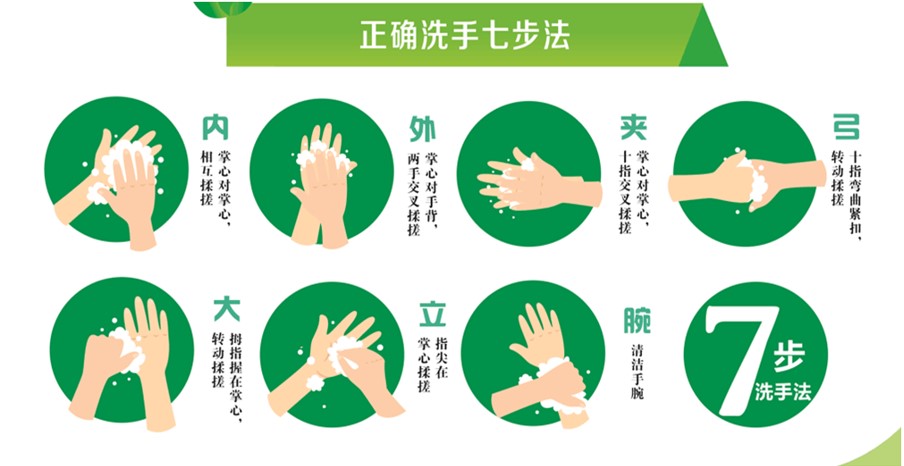 正确洗手七步法

内
掌心对掌心，相互揉搓

外
掌心对手背，两手交叉揉搓

夹
掌心对掌心，十指交叉揉搓

弓
十指弯曲紧扣，转动揉搓

大
拇指握在掌心，转动揉搓

立
指尖在掌心揉搓

腕
清洁手腕

7步
洗手法