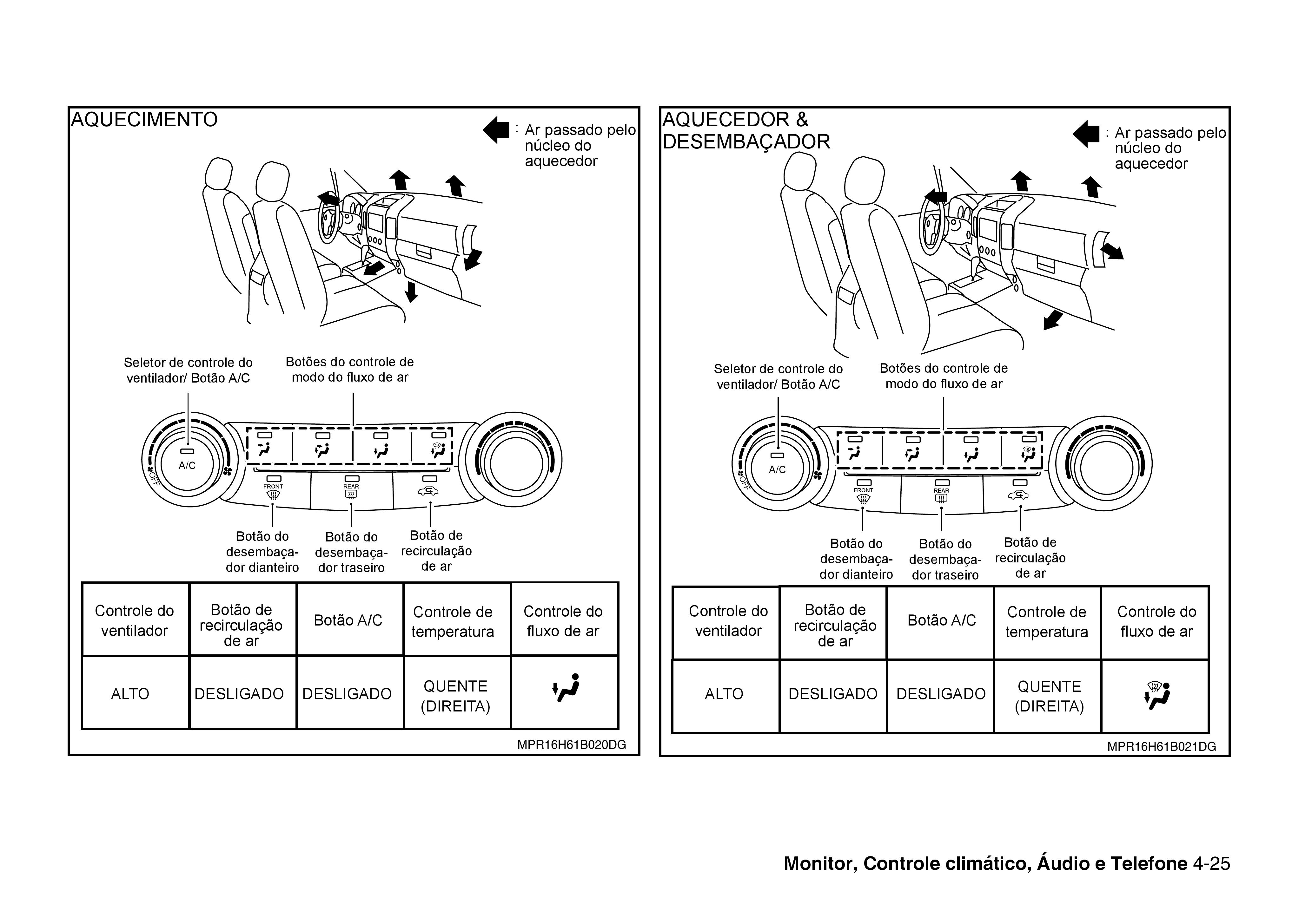 AQUECIMENTO

: Ar passado pelo núcleo do aquecedor

Seletor de controle do ventilador/ Botão A/C

Botões do controle de modo do fluxo de ar

A/C

OFF

FRONT

REAR

Botão do desembaçador dianteiro

Botão do desembaçador traseiro

Botão de recirculação de ar

| Controle do ventilador | Botão de recirculação de ar | Botão A/C | Controle de temperatura | Controle do fluxo de ar |
|---|---|---|---|---|
| ALTO | DESLIGADO | DESLIGADO | QUENTE (DIREITA) | |

MPR16H61B020DG

AQUECEDOR & DESEMBAÇADOR

: Ar passado pelo núcleo do aquecedor

Seletor de controle do ventilador/ Botão A/C

Botões do controle de modo do fluxo de ar

A/C

OFF

FRONT

REAR

Botão do desembaçador dianteiro

Botão do desembaçador traseiro

Botão de recirculação de ar

| Controle do ventilador | Botão de recirculação de ar | Botão A/C | Controle de temperatura | Controle do fluxo de ar |
|---|---|---|---|---|
| ALTO | DESLIGADO | DESLIGADO | QUENTE (DIREITA) | |

MPR16H61B021DG

Monitor, Controle climático, Áudio e Telefone 4-25