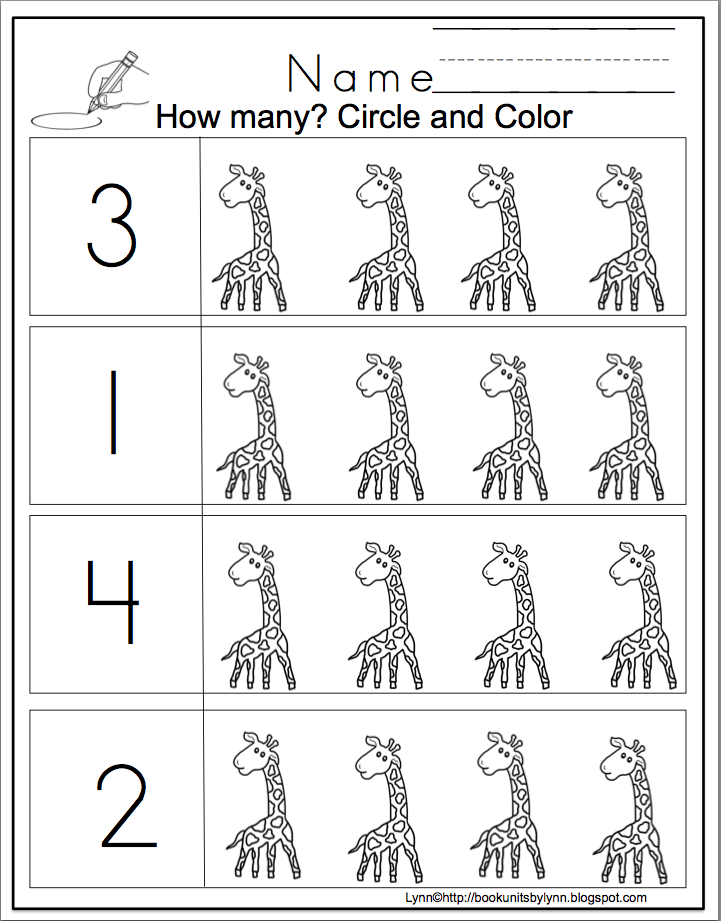 Name

How many? Circle and Color

3

1

4

2

Lynn©http://bookunitsbylynn.blogspot.com