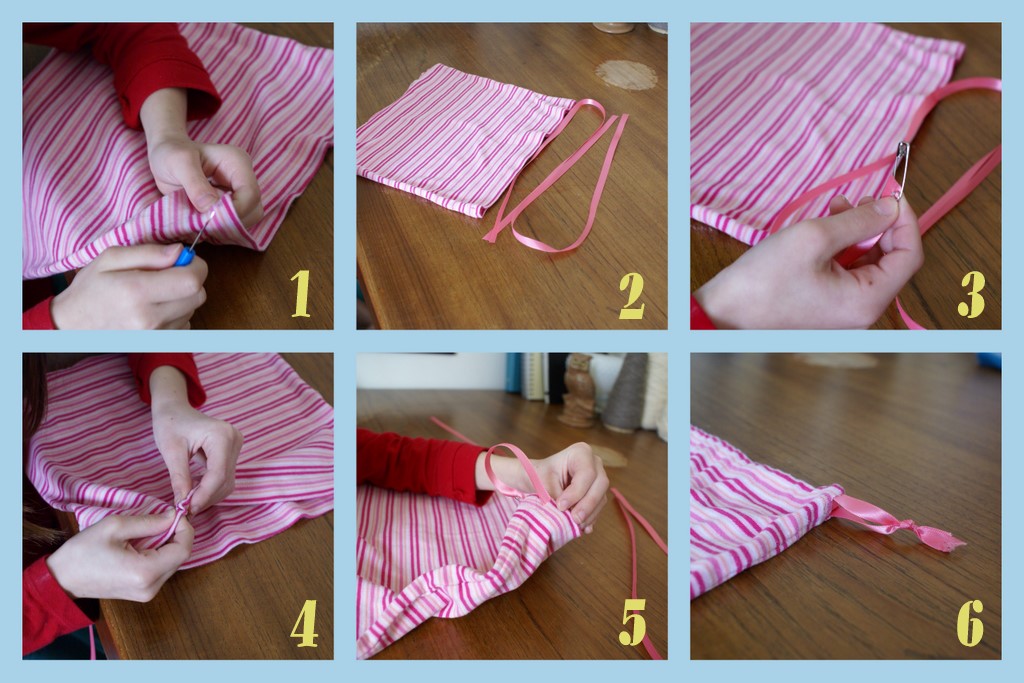 1

2

3

4

5

6