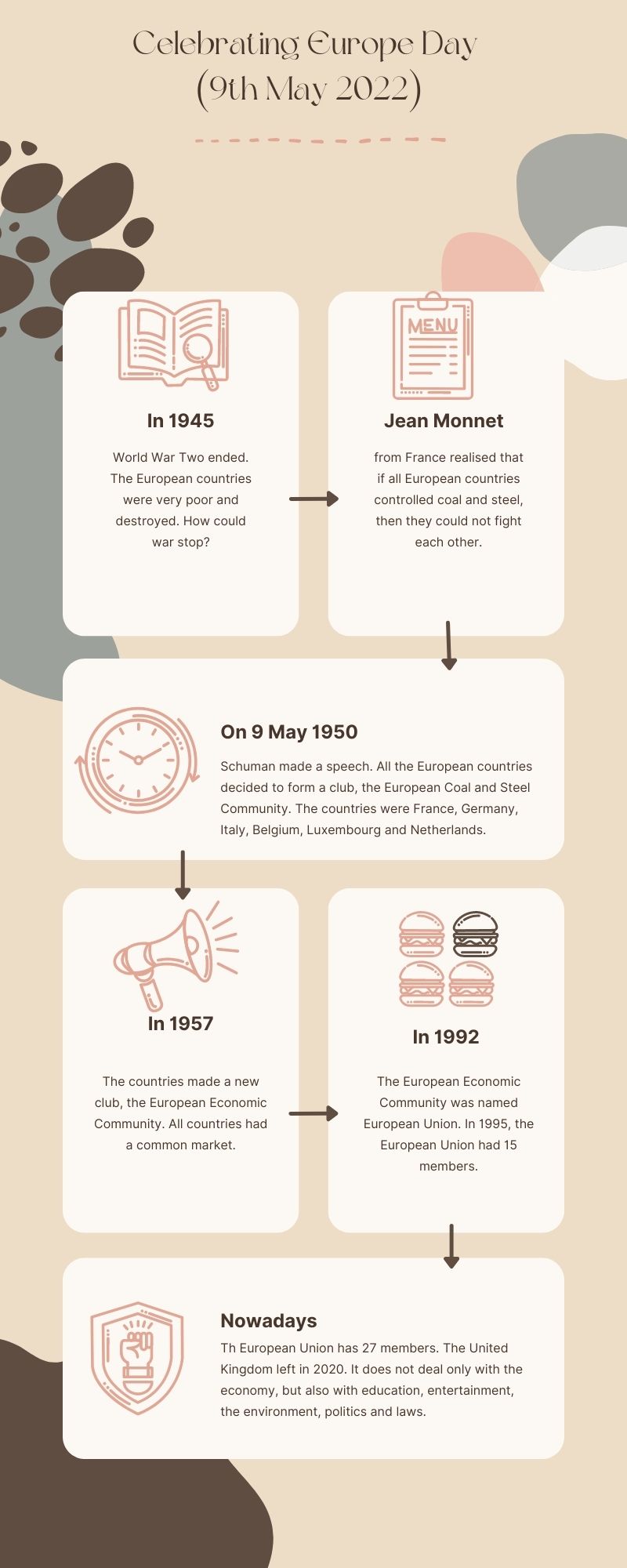 Celebrating Europe Day
(9th May 2022)

MENU

In 1945

World War Two ended. The European countries were very poor and destroyed. How could war stop?

Jean Monnet

from France realised that if all European countries controlled coal and steel, then they could not fight each other.

On 9 May 1950

Schuman made a speech. All the European countries decided to form a club, the European Coal and Steel Community. The countries were France, Germany, Italy, Belgium, Luxembourg and Netherlands.

In 1957

The countries made a new club, the European Economic Community. All countries had a common market.

In 1992

The European Economic Community was named European Union. In 1995, the European Union had 15 members.

Nowadays

Th European Union has 27 members. The United Kingdom left in 2020. It does not deal only with the economy, but also with education, entertainment, the environment, politics and laws.