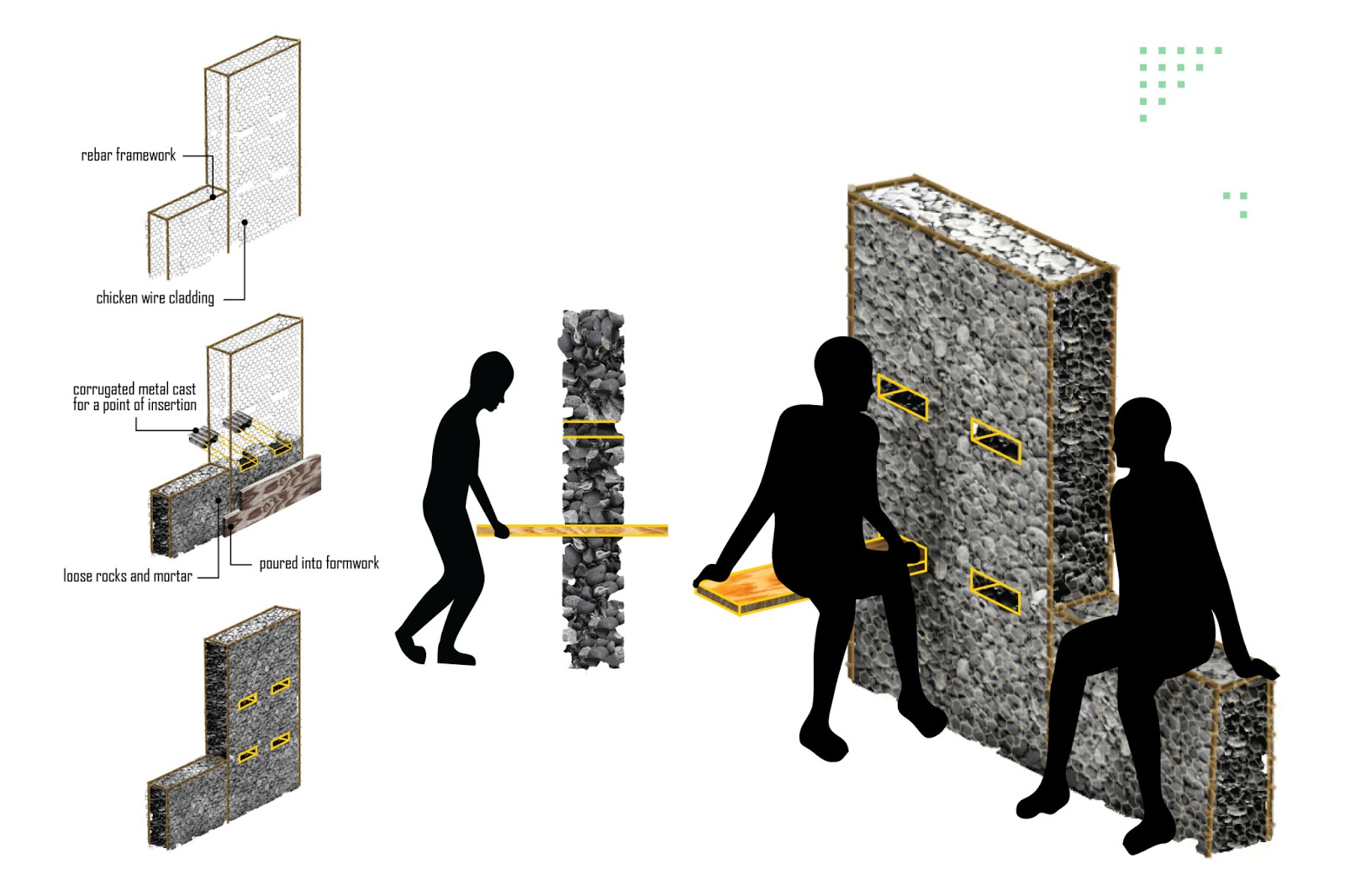 rebar framework

chicken wire cladding

corrugated metal cast for a point of insertion

loose rocks and mortar

poured into formwork