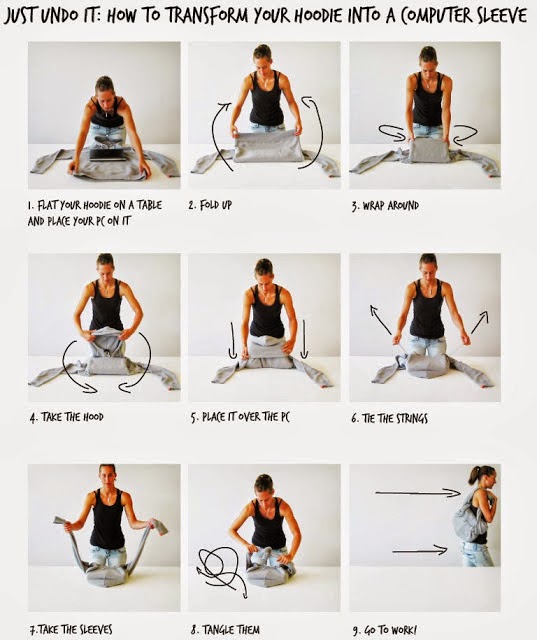 JUST UNDO IT: HOW TO TRANSFORM YOUR HOODIE INTO A COMPUTER SLEEVE

1. FLAT YOUR HOODIE ON A TABLE AND PLACE YOUR PC ON IT

2. FOLD UP

3. WRAP AROUND

4. TAKE THE HOOD

5. PLACE IT OVER THE PC

6. TIE THE STRINGS

7. TAKE THE SLEEVES

8. TANGLE THEM

9. GO TO WORK!