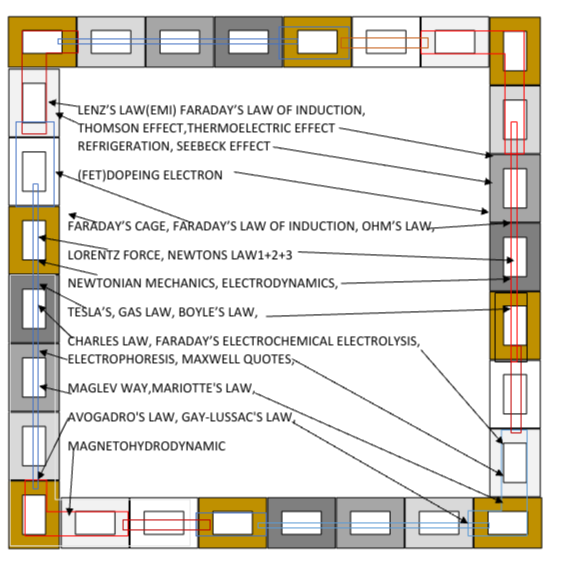 LENZ'S LAW(EMI) FARADAY'S LAW OF INDUCTION,
THOMSON EFFECT,THERMOELECTRIC EFFECT
REFRIGERATION, SEEBECK EFFECT

(FET)DOPEING ELECTRON

FARADAY'S CAGE, FARADAY'S LAW OF INDUCTION, OHM'S LAW,

LORENTZ FORCE, NEWTONS LAW1+2+3

NEWTONIAN MECHANICS, ELECTRODYNAMICS,

TESLA'S, GAS LAW, BOYLE'S LAW,

CHARLES LAW, FARADAY'S ELECTROCHEMICAL ELECTROLYSIS,
ELECTROPHORESIS, MAXWELL QUOTES,

MAGLEV WAY,MARIOTTE'S LAW,

AVOGADRO'S LAW, GAY-LUSSAC'S LAW,

MAGNETOHYDRODYNAMIC