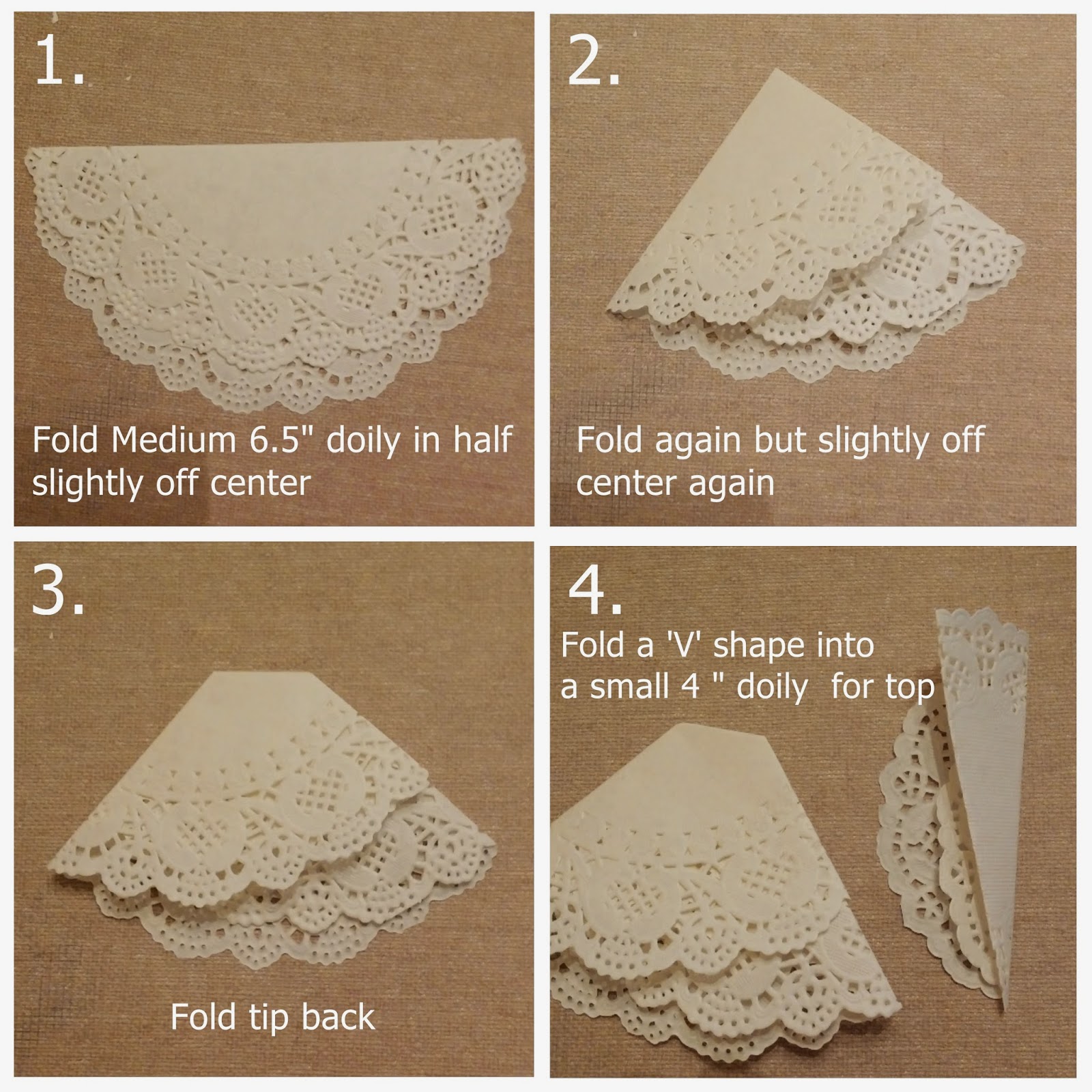 1.

Fold Medium 6.5" doily in half slightly off center

2.

Fold again but slightly off center again

3.

Fold tip back

4.

Fold a 'V' shape into a small 4 " doily for top