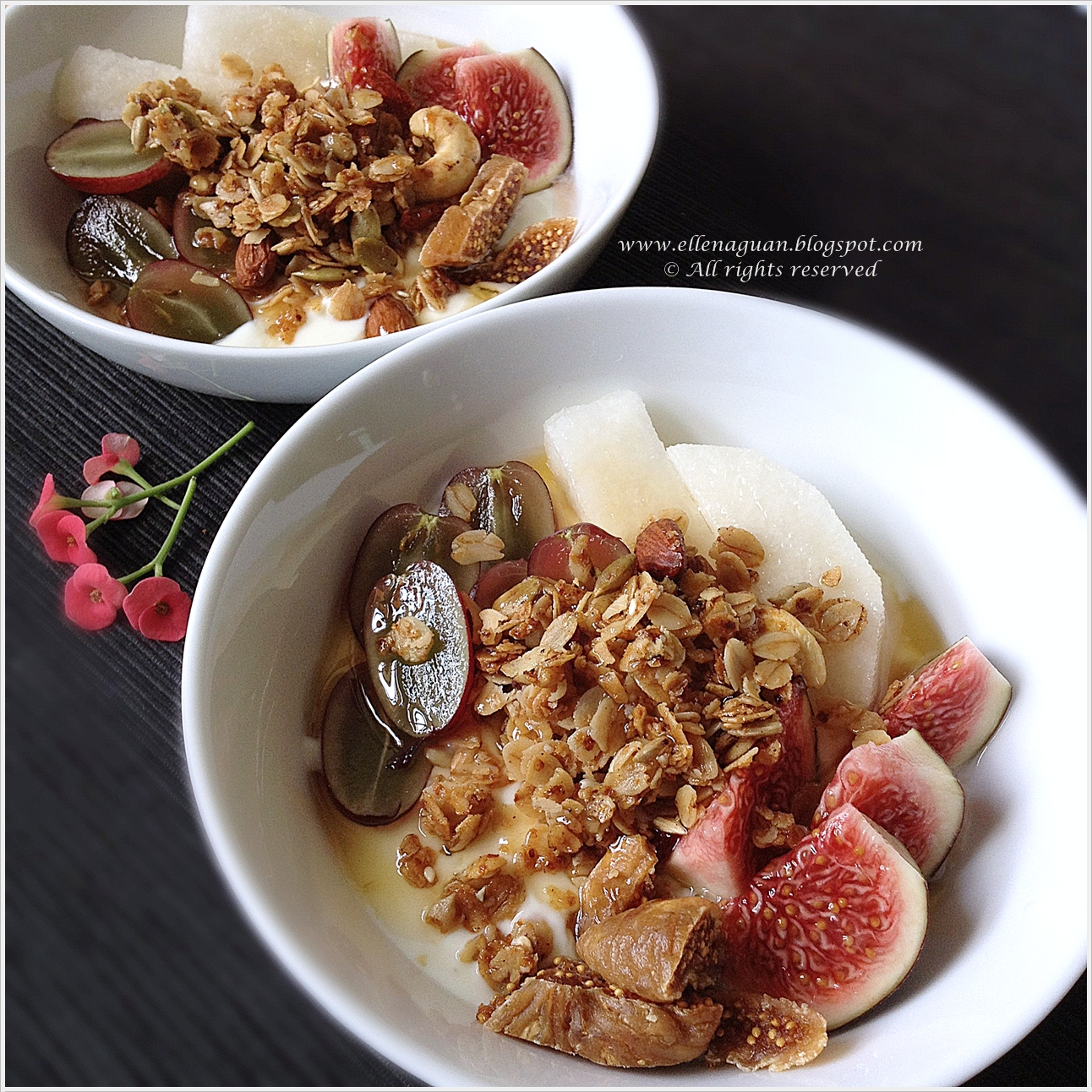 www.ellenaguan.blogspot.com
© All rights reserved