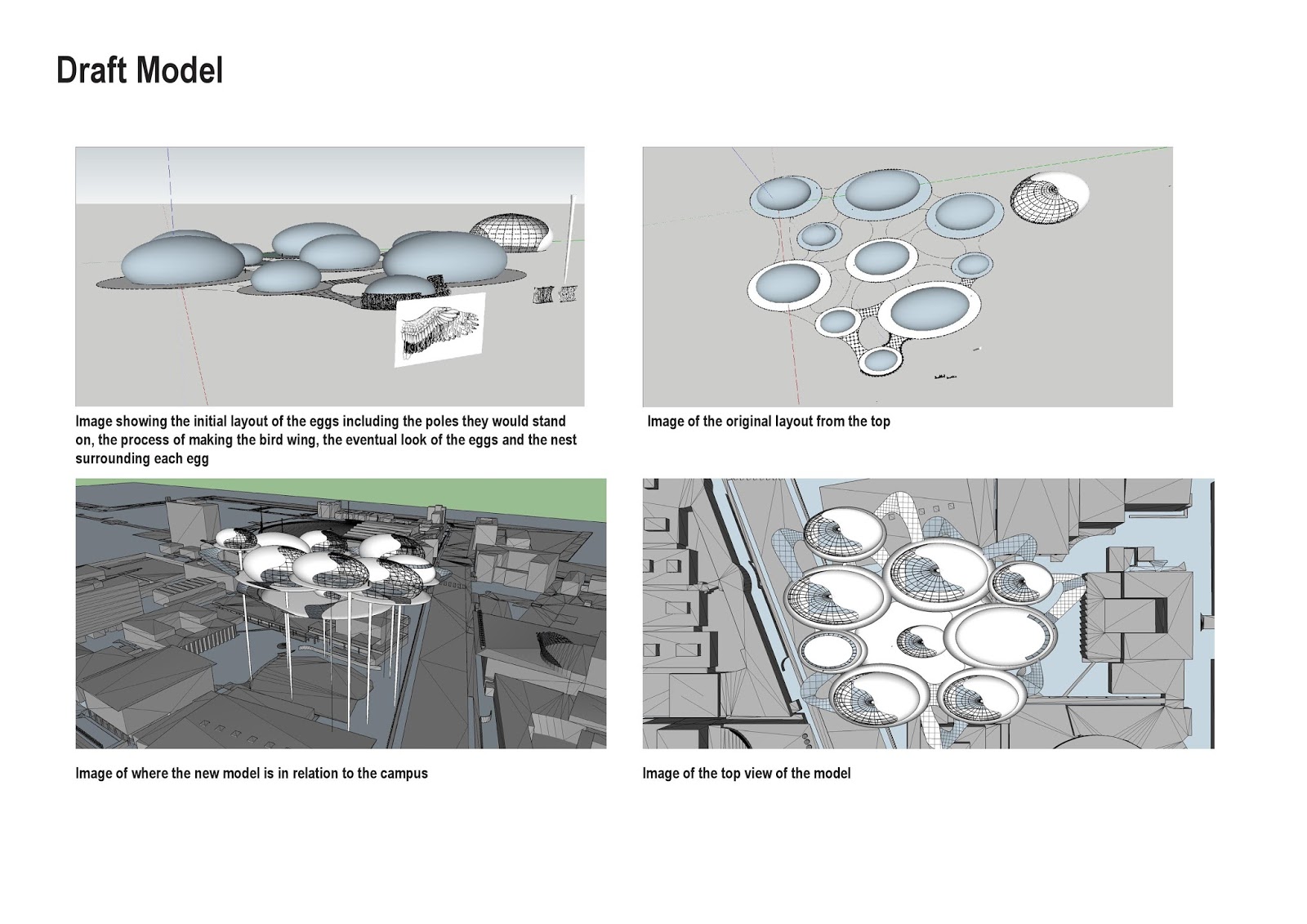 Draft Model

Image showing the initial layout of the eggs including the poles they would stand on, the process of making the bird wing, the eventual look of the eggs and the nest surrounding each egg

Image of the original layout from the top

Image of where the new model is in relation to the campus

Image of the top view of the model