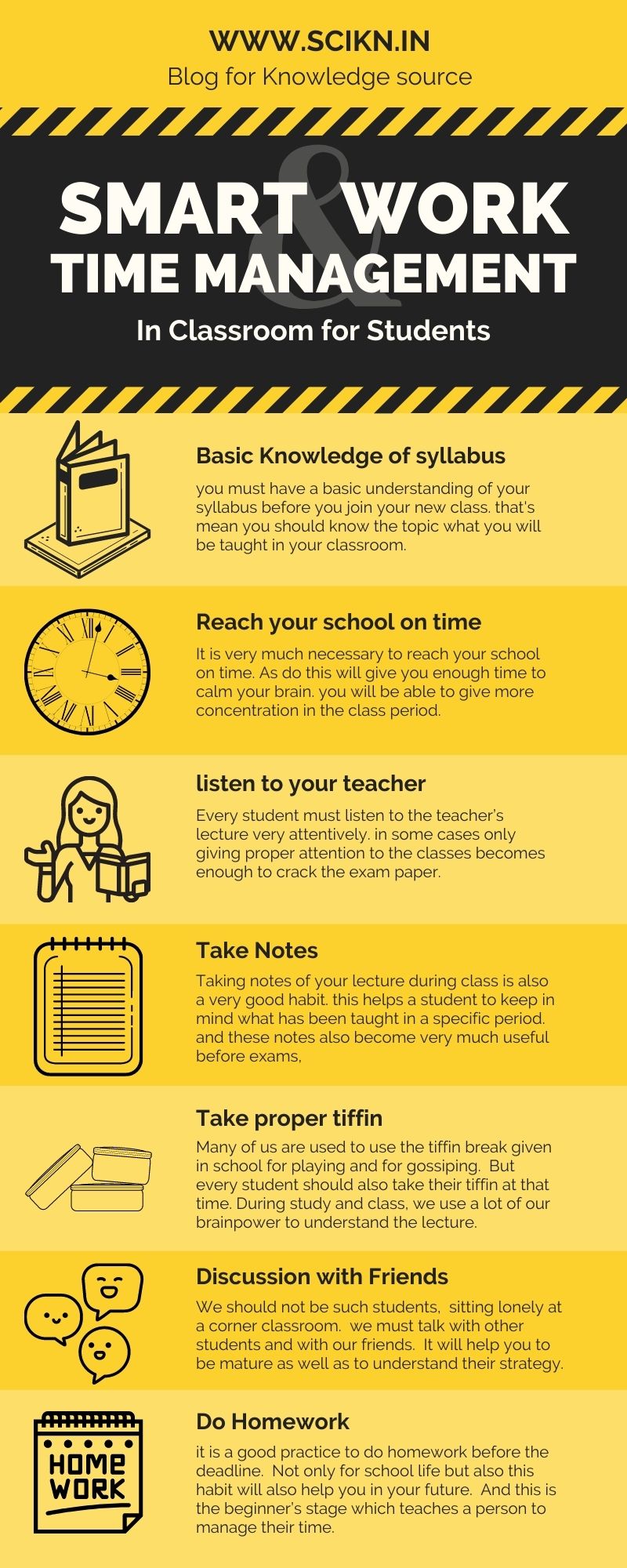 WWW.SCIKN.IN
Blog for Knowledge source

SMART & WORK
TIME MANAGEMENT
In Classroom for Students

Basic Knowledge of syllabus
you must have a basic understanding of your syllabus before you join your new class. that's mean you should know the topic what you will be taught in your classroom.

Reach your school on time
It is very much necessary to reach your school on time. As do this will give you enough time to calm your brain. you will be able to give more concentration in the class period.

listen to your teacher
Every student must listen to the teacher's lecture very attentively. in some cases only giving proper attention to the classes becomes enough to crack the exam paper.

Take Notes
Taking notes of your lecture during class is also a very good habit. this helps a student to keep in mind what has been taught in a specific period. and these notes also become very much useful before exams,

Take proper tiffin
Many of us are used to use the tiffin break given in school for playing and for gossiping. But every student should also take their tiffin at that time. During study and class, we use a lot of our brainpower to understand the lecture.

Discussion with Friends
We should not be such students, sitting lonely at a corner classroom. we must talk with other students and with our friends. It will help you to be mature as well as to understand their strategy.

HOME WORK
Do Homework
it is a good practice to do homework before the deadline. Not only for school life but also this habit will also help you in your future. And this is the beginner's stage which teaches a person to manage their time.