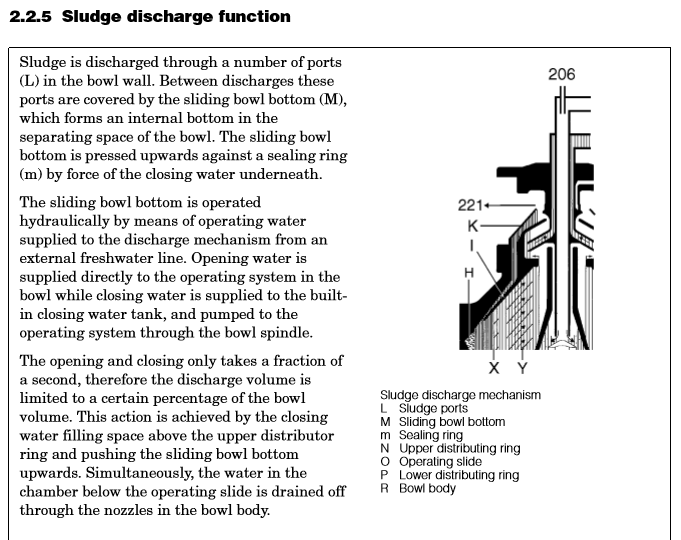 2.2.5 Sludge discharge function

Sludge is discharged through a number of ports (L) in the bowl wall. Between discharges these ports are covered by the sliding bowl bottom (M), which forms an internal bottom in the separating space of the bowl. The sliding bowl bottom is pressed upwards against a sealing ring (m) by force of the closing water underneath.

The sliding bowl bottom is operated hydraulically by means of operating water supplied to the discharge mechanism from an external freshwater line. Opening water is supplied directly to the operating system in the bowl while closing water is supplied to the built-in closing water tank, and pumped to the operating system through the bowl spindle.

The opening and closing only takes a fraction of a second, therefore the discharge volume is limited to a certain percentage of the bowl volume. This action is achieved by the closing water filling space above the upper distributor ring and pushing the sliding bowl bottom upwards. Simultaneously, the water in the chamber below the operating slide is drained off through the nozzles in the bowl body.

206
221
K
I
H
X Y

Sludge discharge mechanism
L Sludge ports
M Sliding bowl bottom
m Sealing ring
N Upper distributing ring
O Operating slide
P Lower distributing ring
R Bowl body