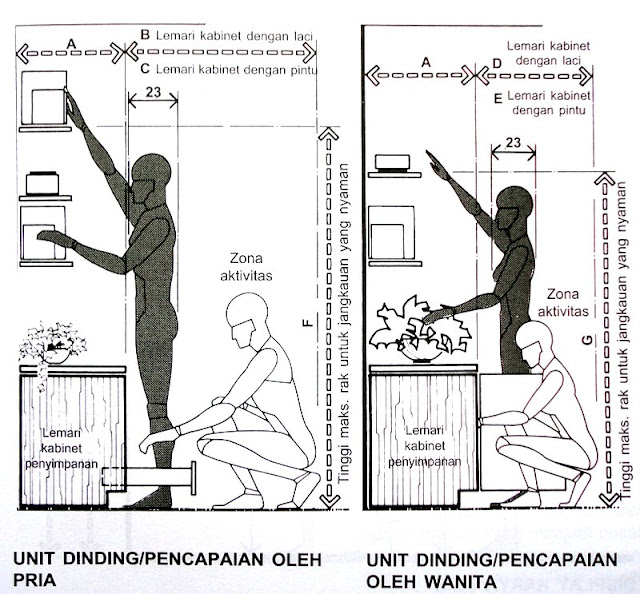 A

B Lemari kabinet dengan laci

C Lemari kabinet dengan pintu

23

Zona aktivitas

F

Tinggi maks. rak untuk jangkauan yang nyaman

Lemari kabinet penyimpanan

UNIT DINDING/PENCAPAIAN OLEH PRIA

A

D Lemari kabinet dengan laci

E Lemari kabinet dengan pintu

23

Zona aktivitas

G

Tinggi maks. rak untuk jangkauan yang nyaman

Lemari kabinet penyimpanan

UNIT DINDING/PENCAPAIAN OLEH WANITA