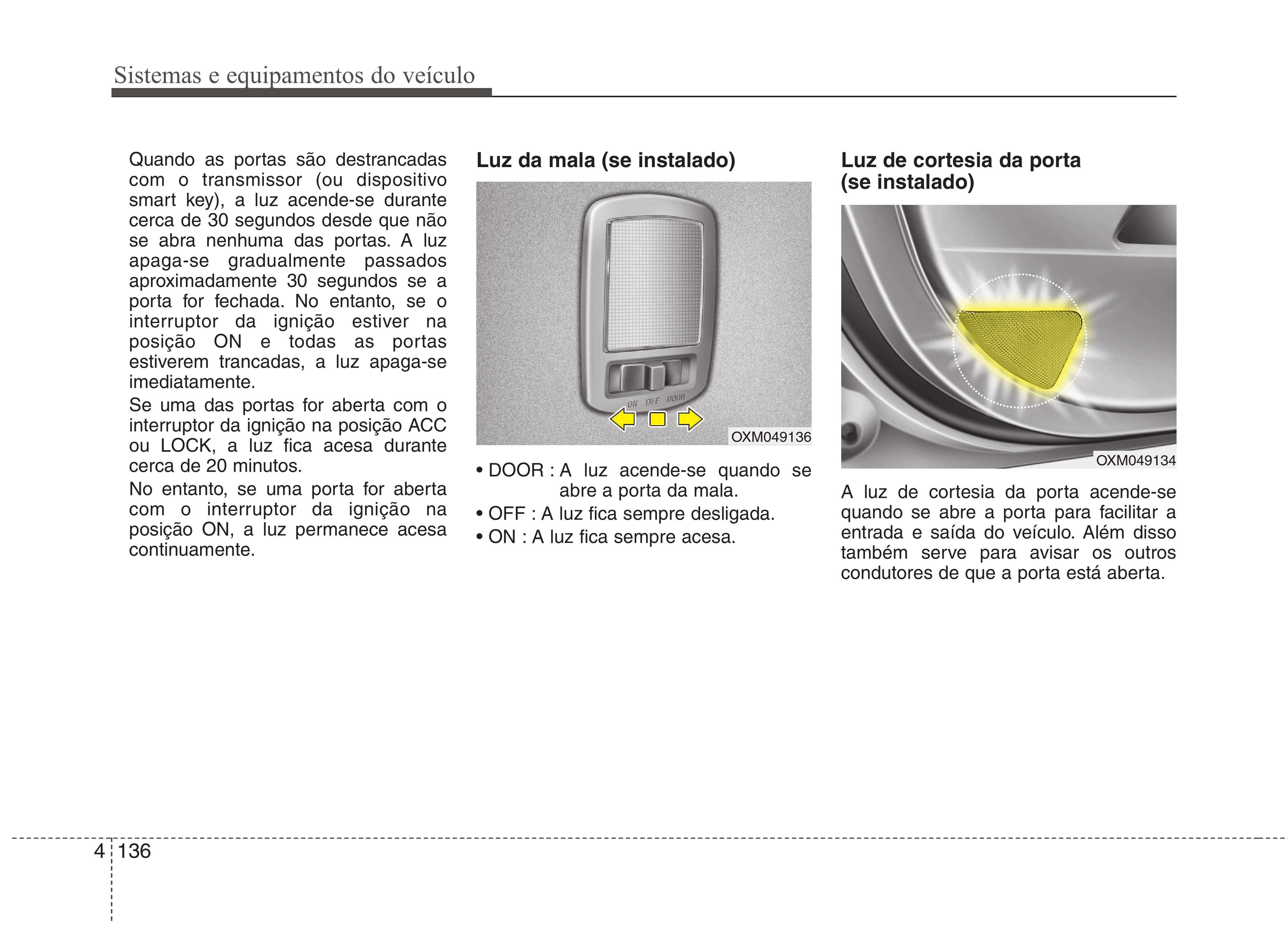 Sistemas e equipamentos do veículo

Quando as portas são destrancadas com o transmissor (ou dispositivo smart key), a luz acende-se durante cerca de 30 segundos desde que não se abra nenhuma das portas. A luz apaga-se gradualmente passados aproximadamente 30 segundos se a porta for fechada. No entanto, se o interruptor da ignição estiver na posição ON e todas as portas estiverem trancadas, a luz apaga-se imediatamente.

Se uma das portas for aberta com o interruptor da ignição na posição ACC ou LOCK, a luz fica acesa durante cerca de 20 minutos.

No entanto, se uma porta for aberta com o interruptor da ignição na posição ON, a luz permanece acesa continuamente.

Luz da mala (se instalado)

ON OFF DOOR

OXM049136

• DOOR : A luz acende-se quando se abre a porta da mala.

• OFF : A luz fica sempre desligada.

• ON : A luz fica sempre acesa.

Luz de cortesia da porta (se instalado)

OXM049134

A luz de cortesia da porta acende-se quando se abre a porta para facilitar a entrada e saída do veículo. Além disso também serve para avisar os outros condutores de que a porta está aberta.

4 136