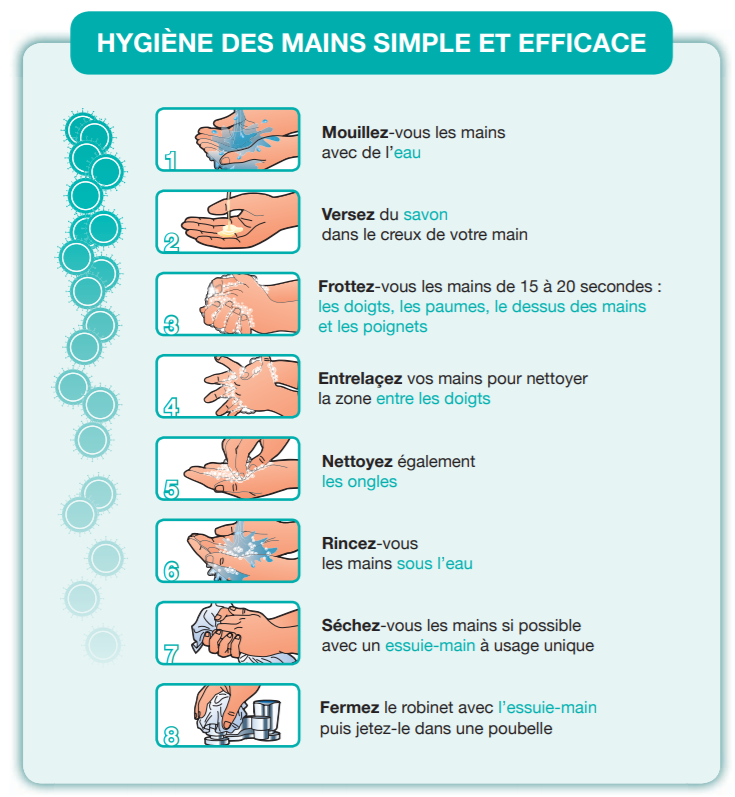 HYGIÈNE DES MAINS SIMPLE ET EFFICACE

1
Mouillez-vous les mains avec de l'eau

2
Versez du savon dans le creux de votre main

3
Frottez-vous les mains de 15 à 20 secondes : les doigts, les paumes, le dessus des mains et les poignets

4
Entrelaçez vos mains pour nettoyer la zone entre les doigts

5
Nettoyez également les ongles

6
Rincez-vous les mains sous l'eau

7
Séchez-vous les mains si possible avec un essuie-main à usage unique

8
Fermez le robinet avec l'essuie-main puis jetez-le dans une poubelle