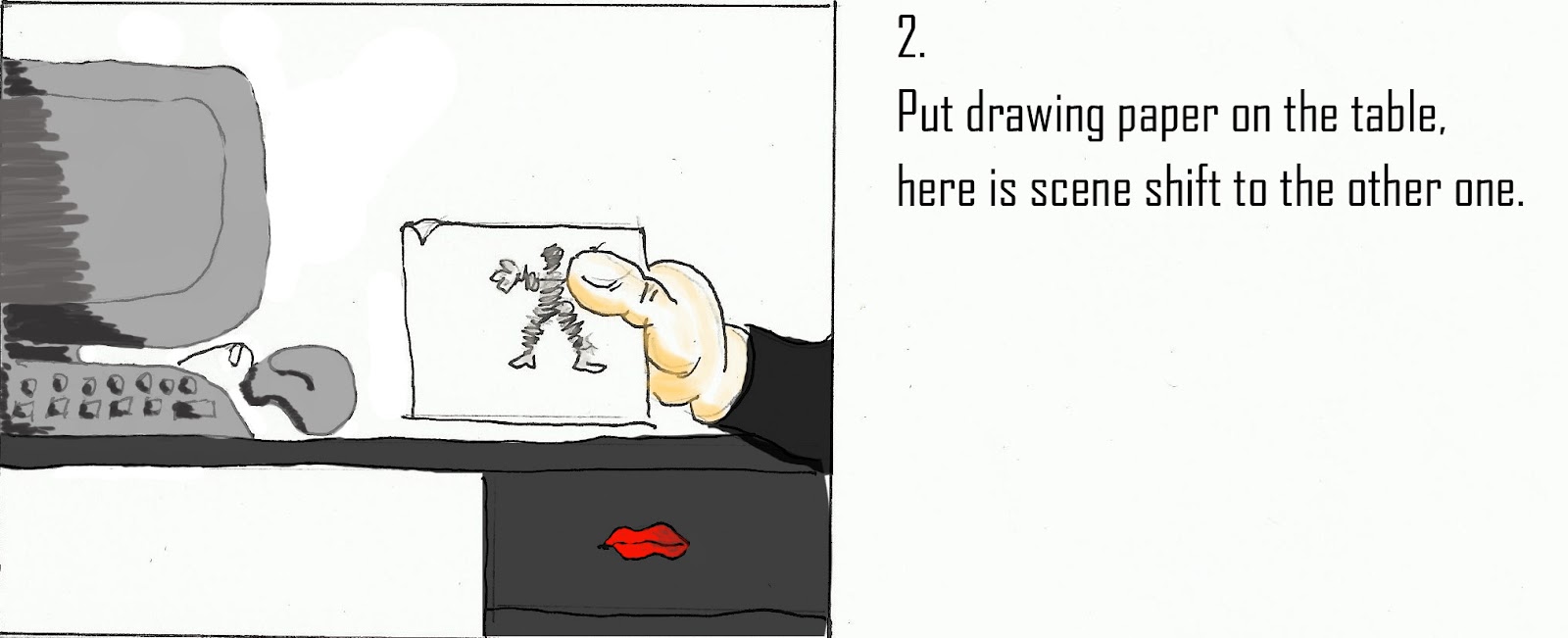 2.

Put drawing paper on the table, here is scene shift to the other one.