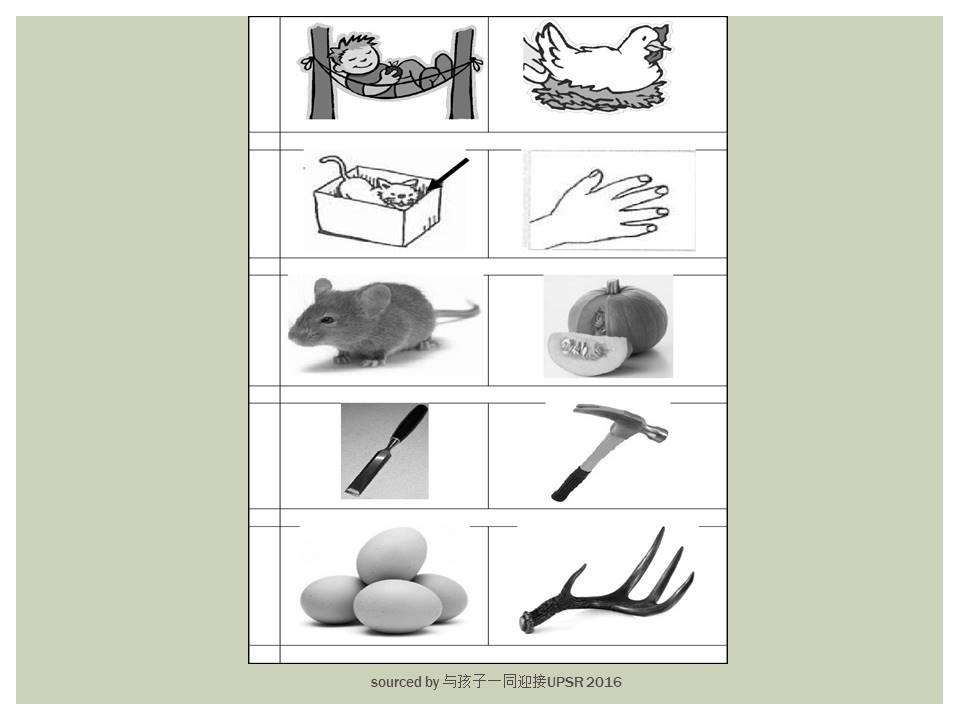 sourced by 与孩子一同迎接UPSR 2016