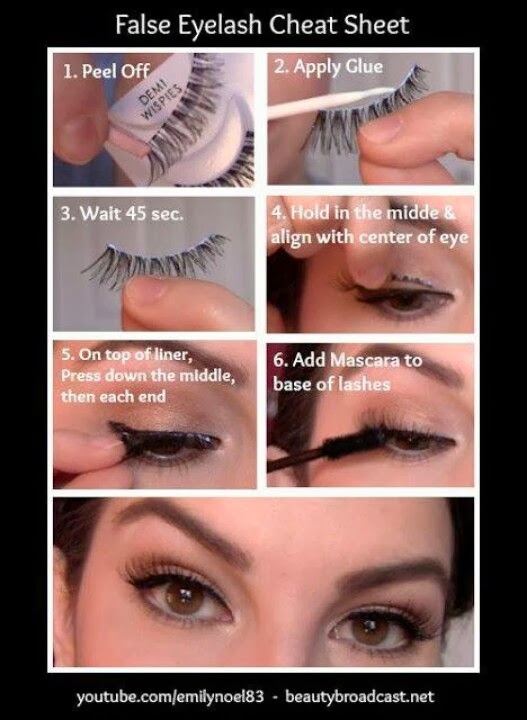 False Eyelash Cheat Sheet

1. Peel Off

DEMI WISPIES

2. Apply Glue

3. Wait 45 sec.

4. Hold in the midde & align with center of eye

5. On top of liner, Press down the middle, then each end

6. Add Mascara to base of lashes

youtube.com/emilynoel83 - beautybroadcast.net