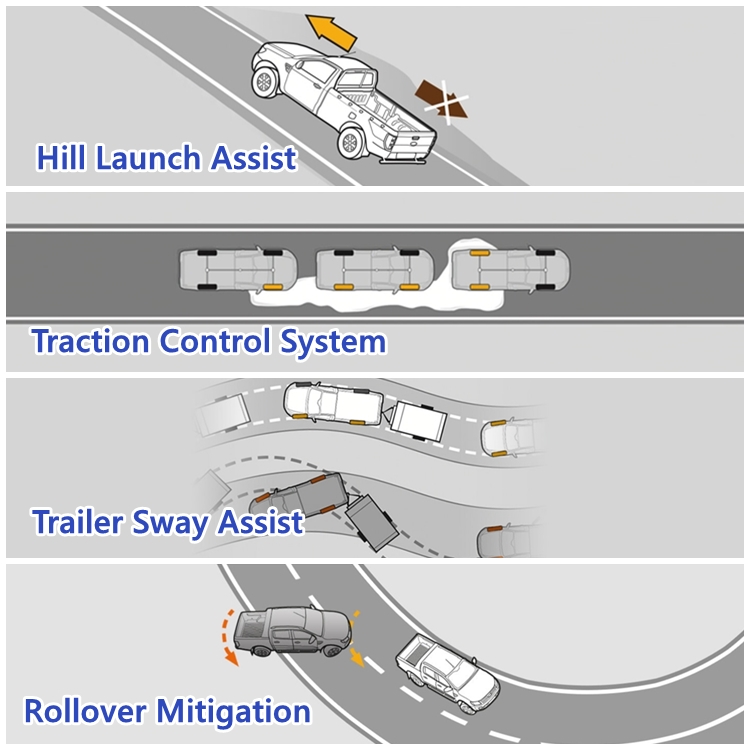 Hill Launch Assist

Traction Control System

Trailer Sway Assist

Rollover Mitigation