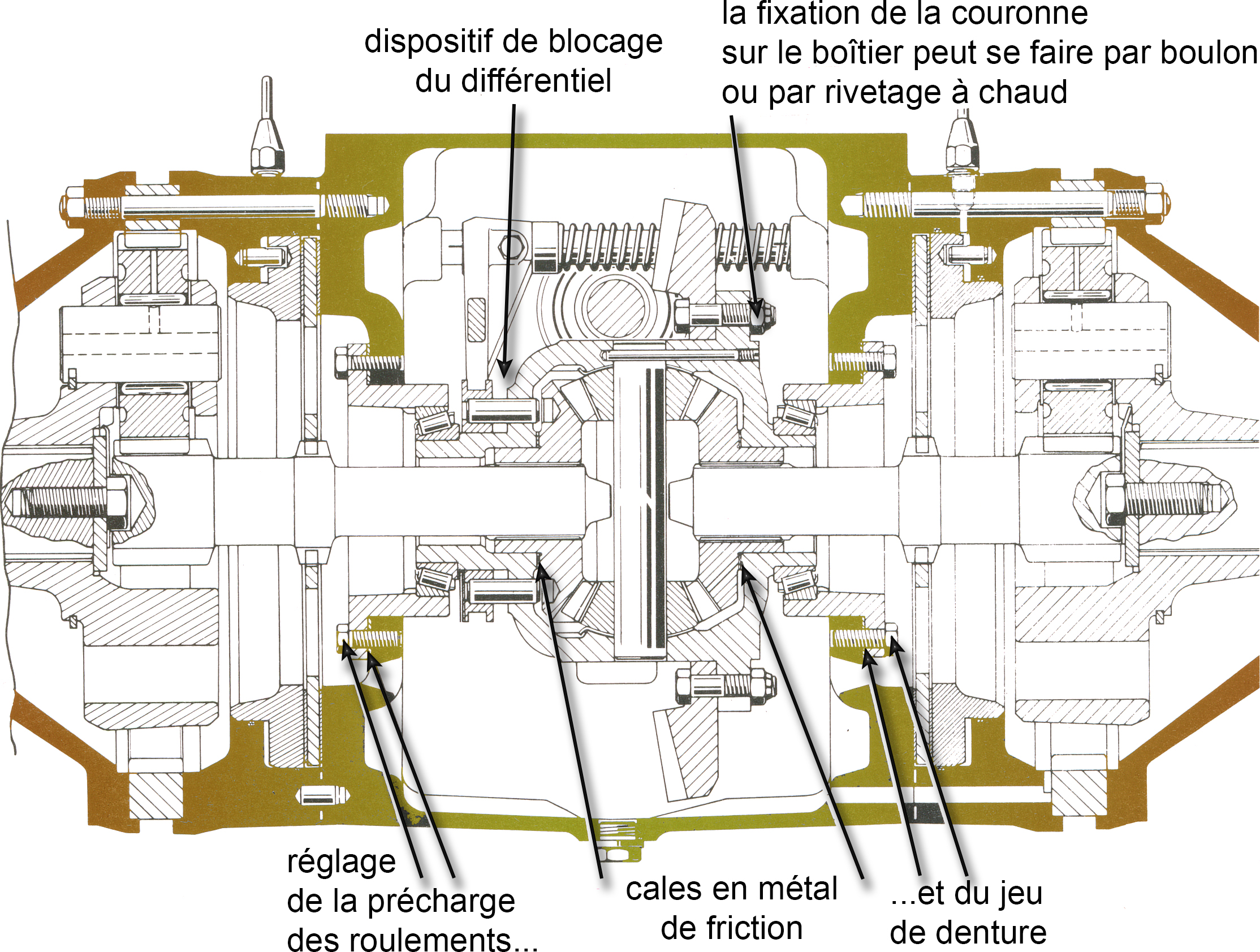 dispositif de blocage du différentiel

la fixation de la couronne sur le boîtier peut se faire par boulon ou par rivetage à chaud

réglage de la précharge des roulements...

cales en métal de friction

...et du jeu de denture