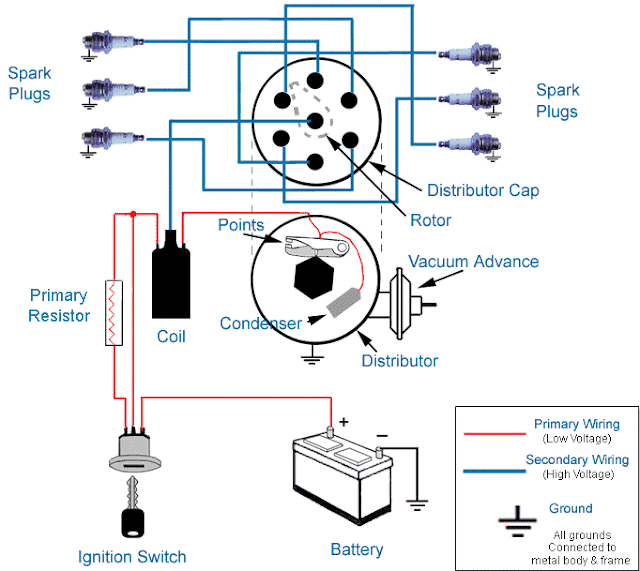 Spark Plugs

Spark Plugs

Distributor Cap

Rotor

Points

Vacuum Advance

Primary Resistor

Coil

Condenser

Distributor

+

−

Ignition Switch

Battery

Primary Wiring
(Low Voltage)

Secondary Wiring
(High Voltage)

Ground

All grounds Connected to metal body & frame