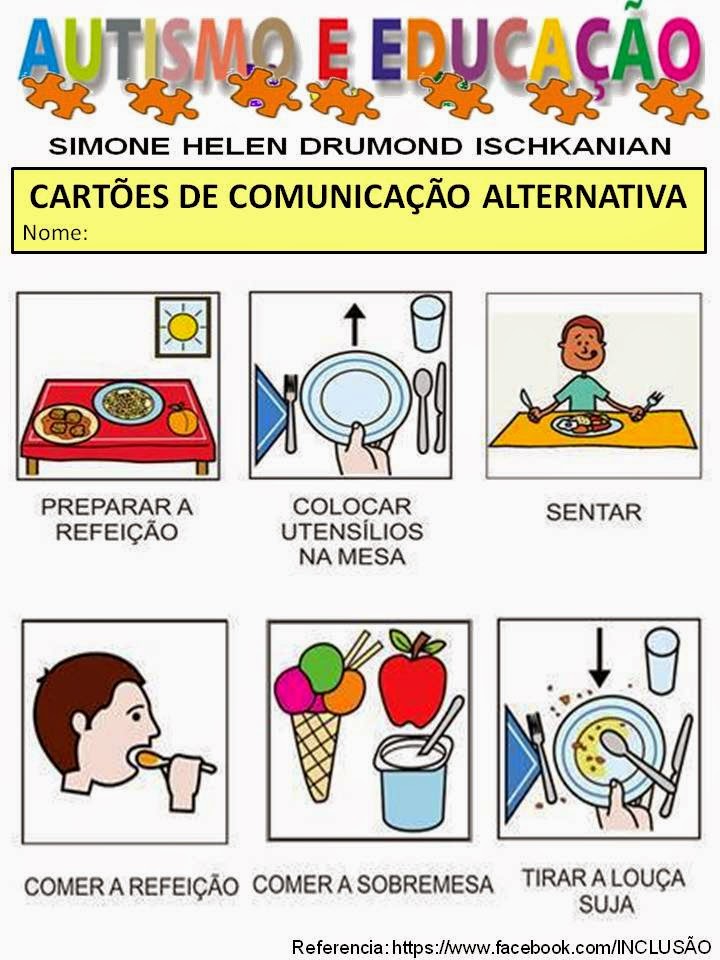 AUTISMO E EDUCAÇÃO

SIMONE HELEN DRUMOND ISCHKANIAN

CARTÕES DE COMUNICAÇÃO ALTERNATIVA
Nome:

PREPARAR A REFEIÇÃO

COLOCAR UTENSÍLIOS NA MESA

SENTAR

COMER A REFEIÇÃO

COMER A SOBREMESA

TIRAR A LOUÇA SUJA

Referencia: https://www.facebook.com/INCLUSÃO