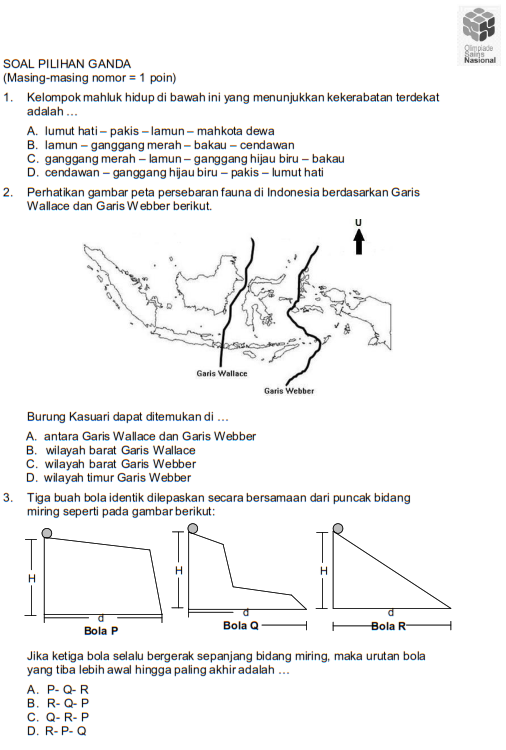 Olimpiade Sains Nasional

SOAL PILIHAN GANDA
(Masing-masing nomor = 1 poin)

1. Kelompok mahluk hidup di bawah ini yang menunjukkan kekerabatan terdekat adalah ...

A. lumut hati – pakis – lamun – mahkota dewa
B. lamun – ganggang merah – bakau – cendawan
C. ganggang merah – lamun – ganggang hijau biru – bakau
D. cendawan – ganggang hijau biru – pakis – lumut hati

2. Perhatikan gambar peta persebaran fauna di Indonesia berdasarkan Garis Wallace dan Garis Webber berikut.

U

Garis Wallace

Garis Webber

Burung Kasuari dapat ditemukan di ...

A. antara Garis Wallace dan Garis Webber
B. wilayah barat Garis Wallace
C. wilayah barat Garis Webber
D. wilayah timur Garis Webber

3. Tiga buah bola identik dilepaskan secara bersamaan dari puncak bidang miring seperti pada gambar berikut:

H
d
Bola P

H
d
Bola Q

H
d
Bola R

Jika ketiga bola selalu bergerak sepanjang bidang miring, maka urutan bola yang tiba lebih awal hingga paling akhir adalah ...

A. P- Q- R
B. R- Q- P
C. Q- R- P
D. R- P- Q