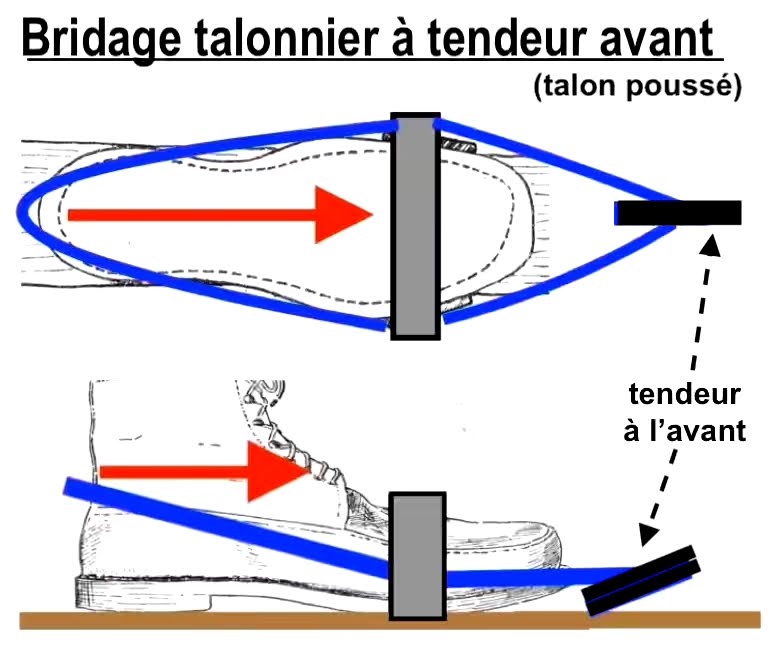 Bridage talonnier à tendeur avant

(talon poussé)

tendeur à l'avant