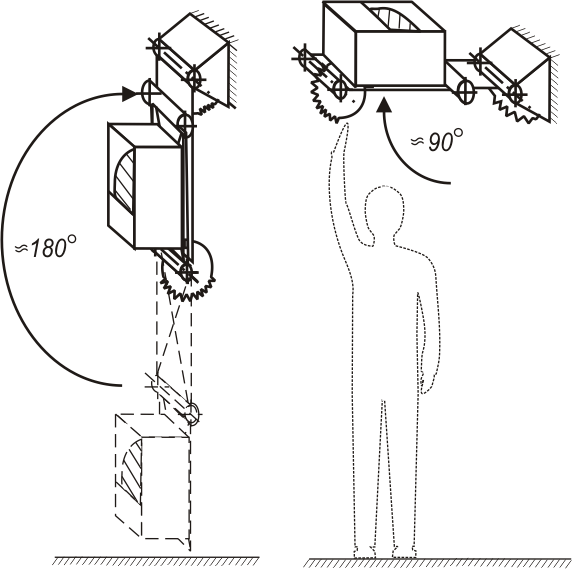 $\approx 180°$

$\approx 90°$