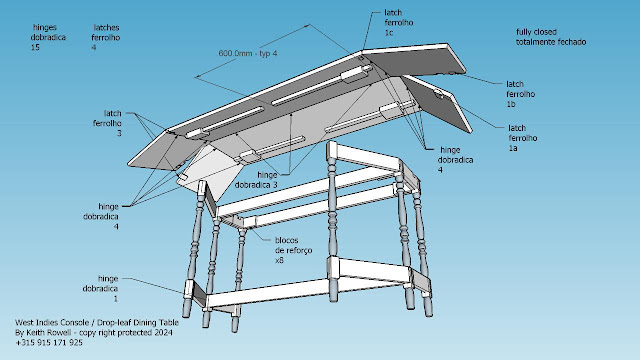 hinges
dobradica
15

latches
ferrolho
4

latch
ferrolho
1c

fully closed
totalmente fechado

600.0mm - typ 4

latch
ferrolho
1b

latch
ferrolho
1a

latch
ferrolho
3

hinge
dobradica
4

hinge
dobradica 3

hinge
dobradica
4

blocos
de reforço
x8

hinge
dobradica
1

West Indies Console / Drop-leaf Dining Table
By Keith Rowell - copy right protected 2024
+315 915 171 925